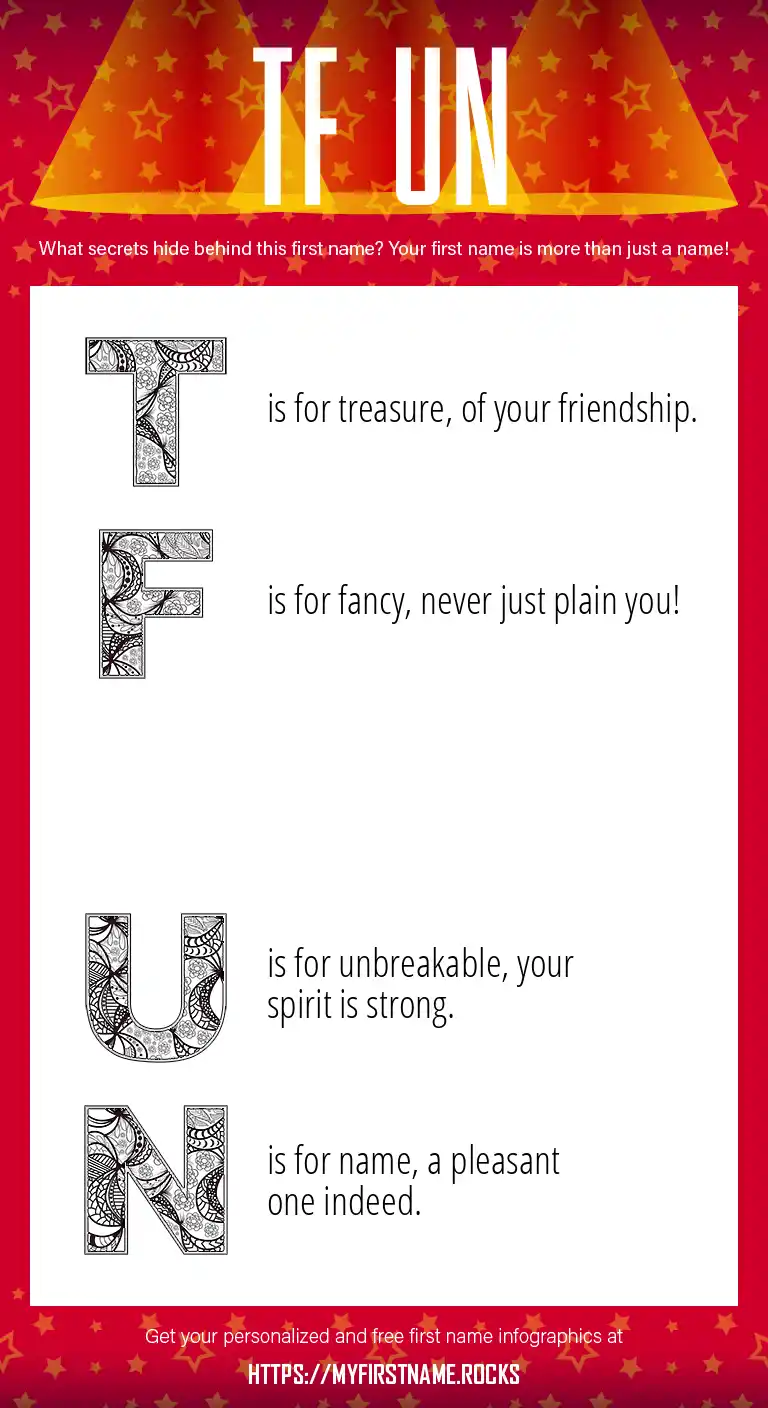 TF UN

What secrets hide behind this first name? Your first name is more than just a name!

T is for treasure, of your friendship.

F is for fancy, never just plain you!

U is for unbreakable, your spirit is strong.

N is for name, a pleasant one indeed.

Get your personalized and free first name infographics at

HTTPS://MYFIRSTNAME.ROCKS