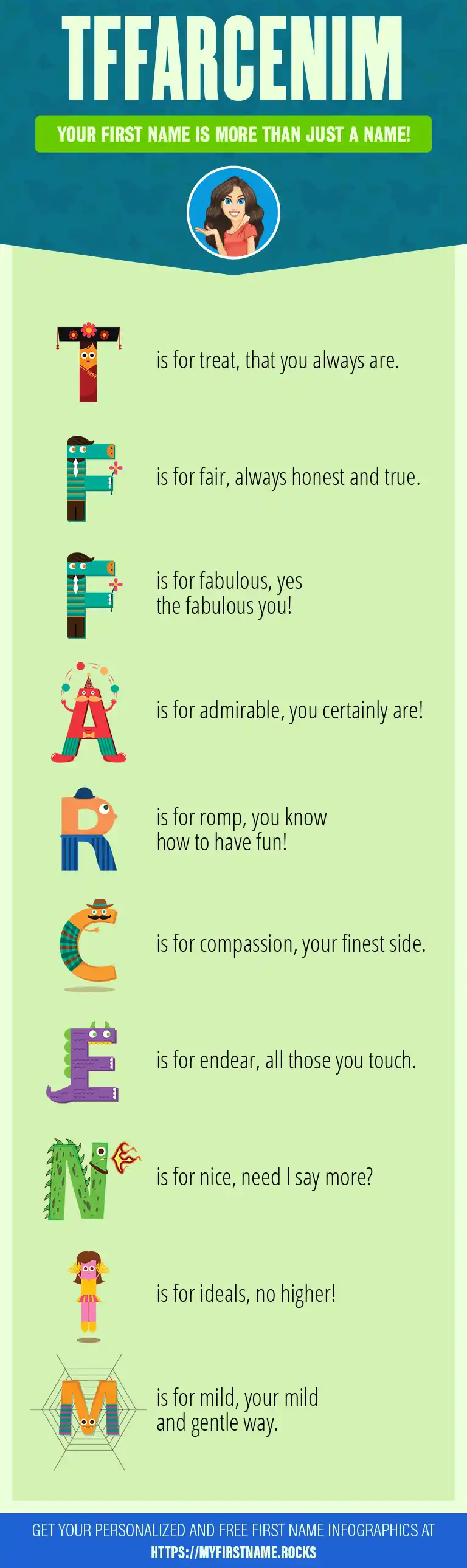 TFFARCENIM

YOUR FIRST NAME IS MORE THAN JUST A NAME!

T is for treat, that you always are.

F is for fair, always honest and true.

F is for fabulous, yes the fabulous you!

A is for admirable, you certainly are!

R is for romp, you know how to have fun!

C is for compassion, your finest side.

E is for endear, all those you touch.

N is for nice, need I say more?

I is for ideals, no higher!

M is for mild, your mild and gentle way.

GET YOUR PERSONALIZED AND FREE FIRST NAME INFOGRAPHICS AT HTTPS://MYFIRSTNAME.ROCKS