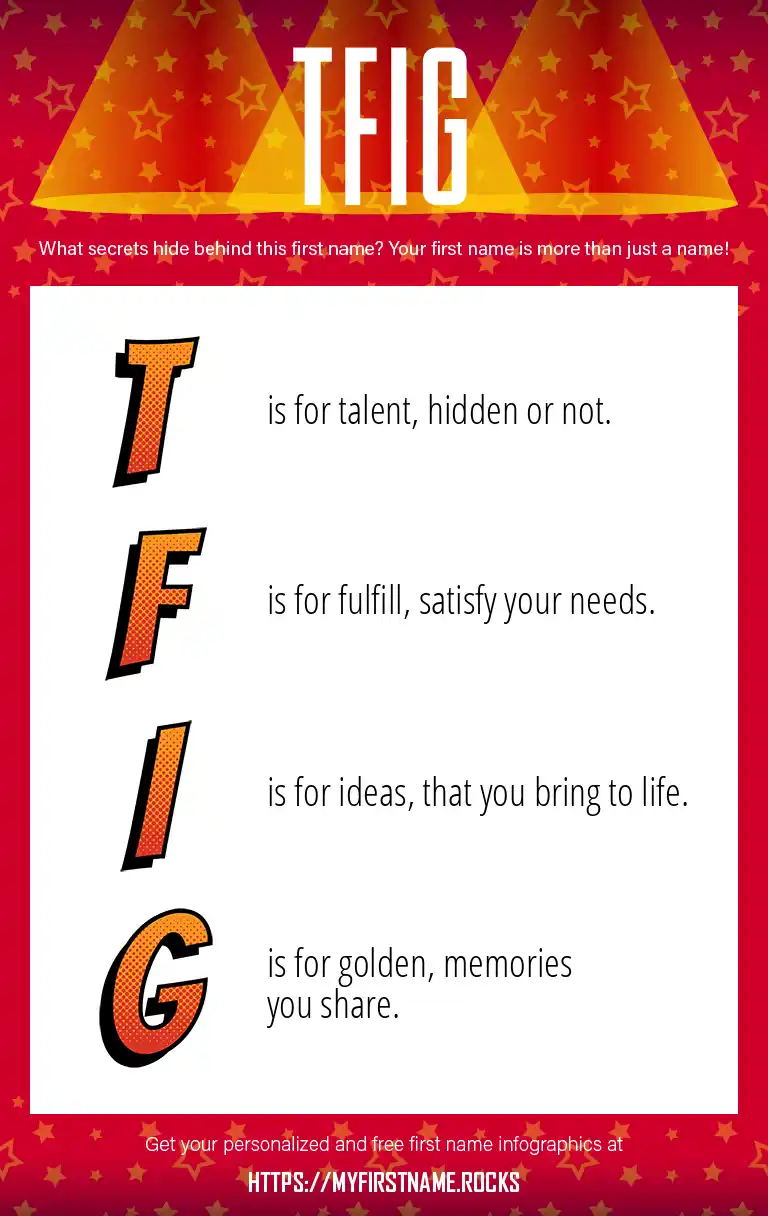 TFIG

What secrets hide behind this first name? Your first name is more than just a name!

T is for talent, hidden or not.

F is for fulfill, satisfy your needs.

I is for ideas, that you bring to life.

G is for golden, memories you share.

Get your personalized and free first name infographics at

HTTPS://MYFIRSTNAME.ROCKS