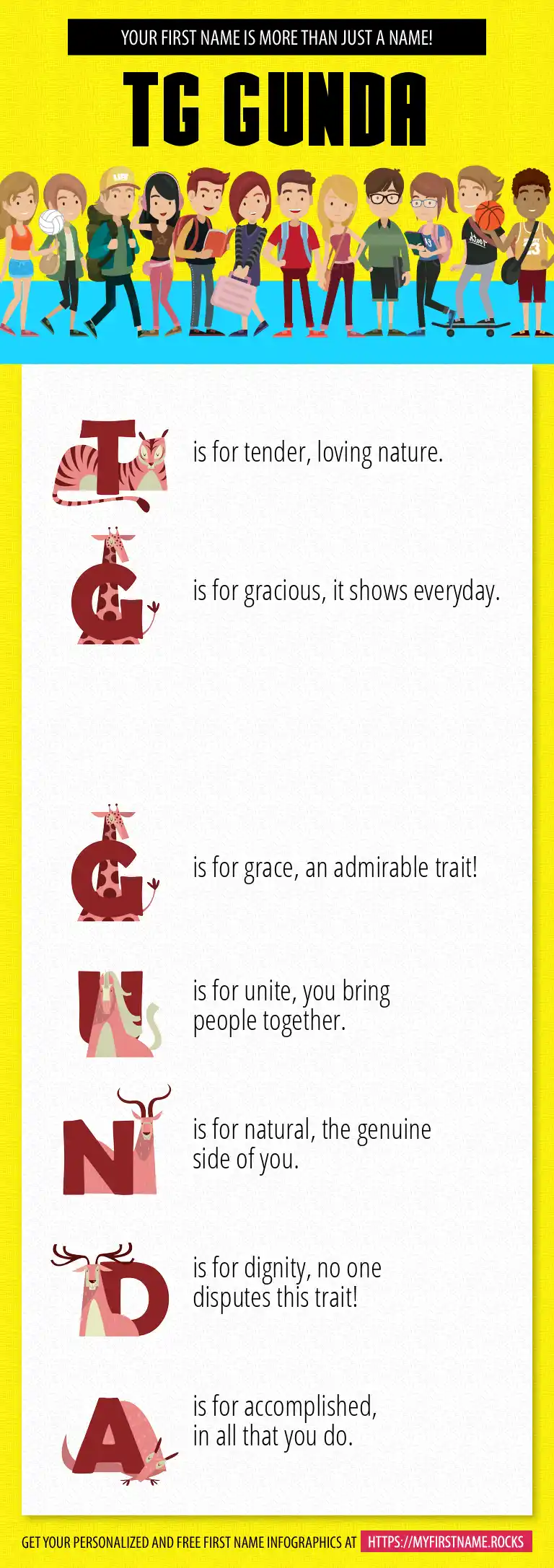 YOUR FIRST NAME IS MORE THAN JUST A NAME!

TG GUNDA

T is for tender, loving nature.

G is for gracious, it shows everyday.

G is for grace, an admirable trait!

U is for unite, you bring people together.

N is for natural, the genuine side of you.

D is for dignity, no one disputes this trait!

A is for accomplished, in all that you do.

GET YOUR PERSONALIZED AND FREE FIRST NAME INFOGRAPHICS AT HTTPS://MYFIRSTNAME.ROCKS