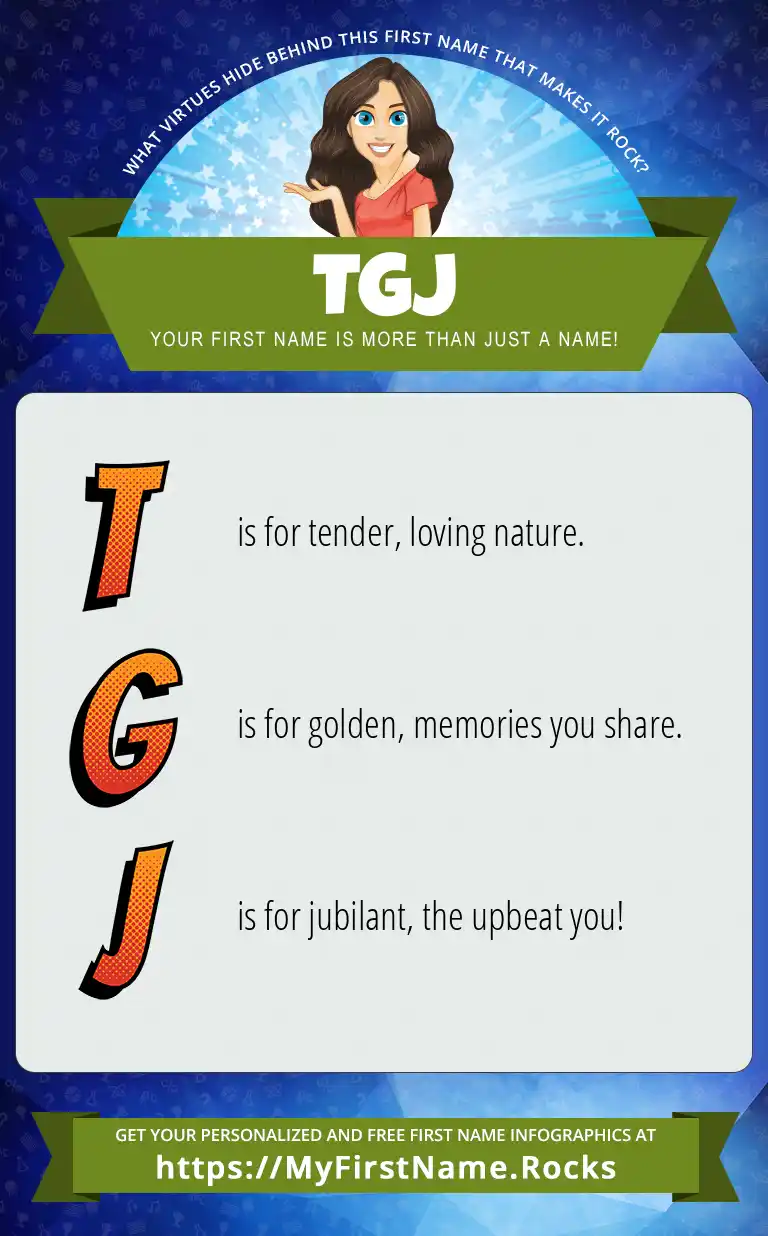 WHAT VIRTUES HIDE BEHIND THIS FIRST NAME THAT MAKES IT ROCK?

TGJ

YOUR FIRST NAME IS MORE THAN JUST A NAME!

T is for tender, loving nature.

G is for golden, memories you share.

J is for jubilant, the upbeat you!

GET YOUR PERSONALIZED AND FREE FIRST NAME INFOGRAPHICS AT
https://MyFirstName.Rocks