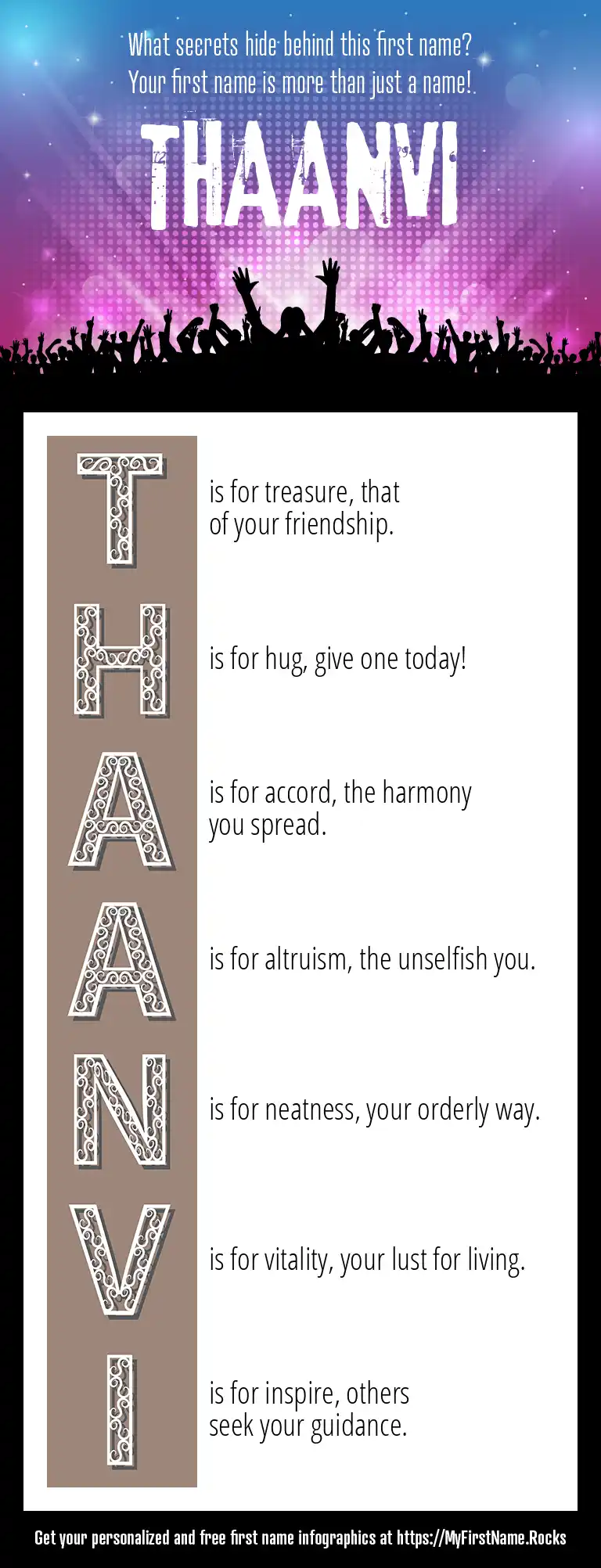 What secrets hide behind this first name?
Your first name is more than just a name!

THAANVI

T is for treasure, that of your friendship.

H is for hug, give one today!

A is for accord, the harmony you spread.

A is for altruism, the unselfish you.

N is for neatness, your orderly way.

V is for vitality, your lust for living.

I is for inspire, others seek your guidance.

Get your personalized and free first name infographics at https://MyFirstName.Rocks