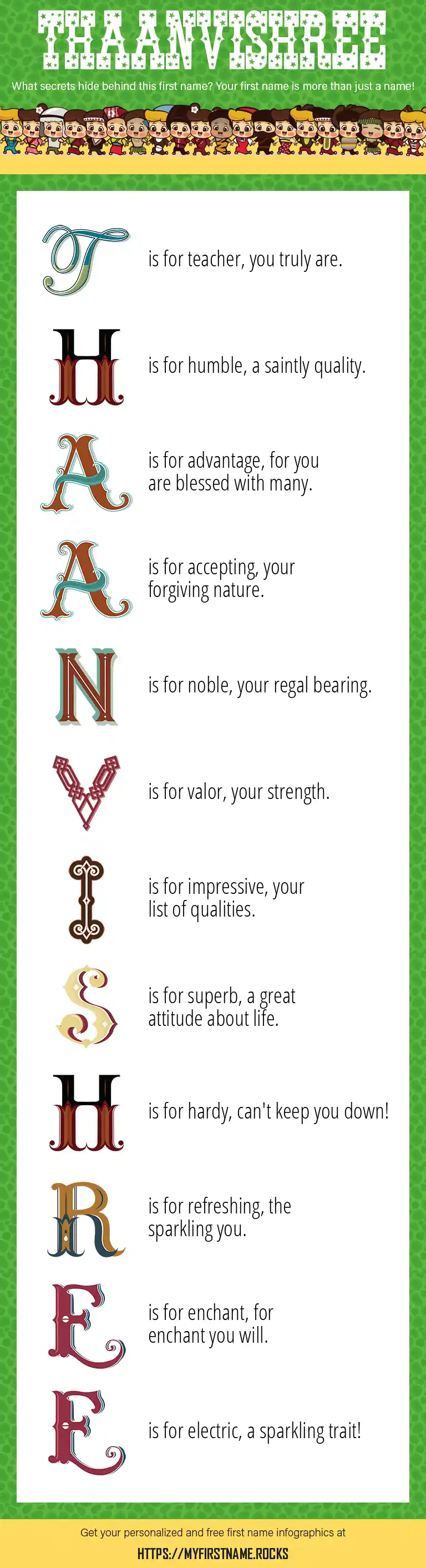 THAANVISHREE

What secrets hide behind this first name? Your first name is more than just a name!

T is for teacher, you truly are.

H is for humble, a saintly quality.

A is for advantage, for you are blessed with many.

A is for accepting, your forgiving nature.

N is for noble, your regal bearing.

V is for valor, your strength.

I is for impressive, your list of qualities.

S is for superb, a great attitude about life.

H is for hardy, can't keep you down!

R is for refreshing, the sparkling you.

E is for enchant, for enchant you will.

E is for electric, a sparkling trait!

Get your personalized and free first name infographics at

HTTPS://MYFIRSTNAME.ROCKS