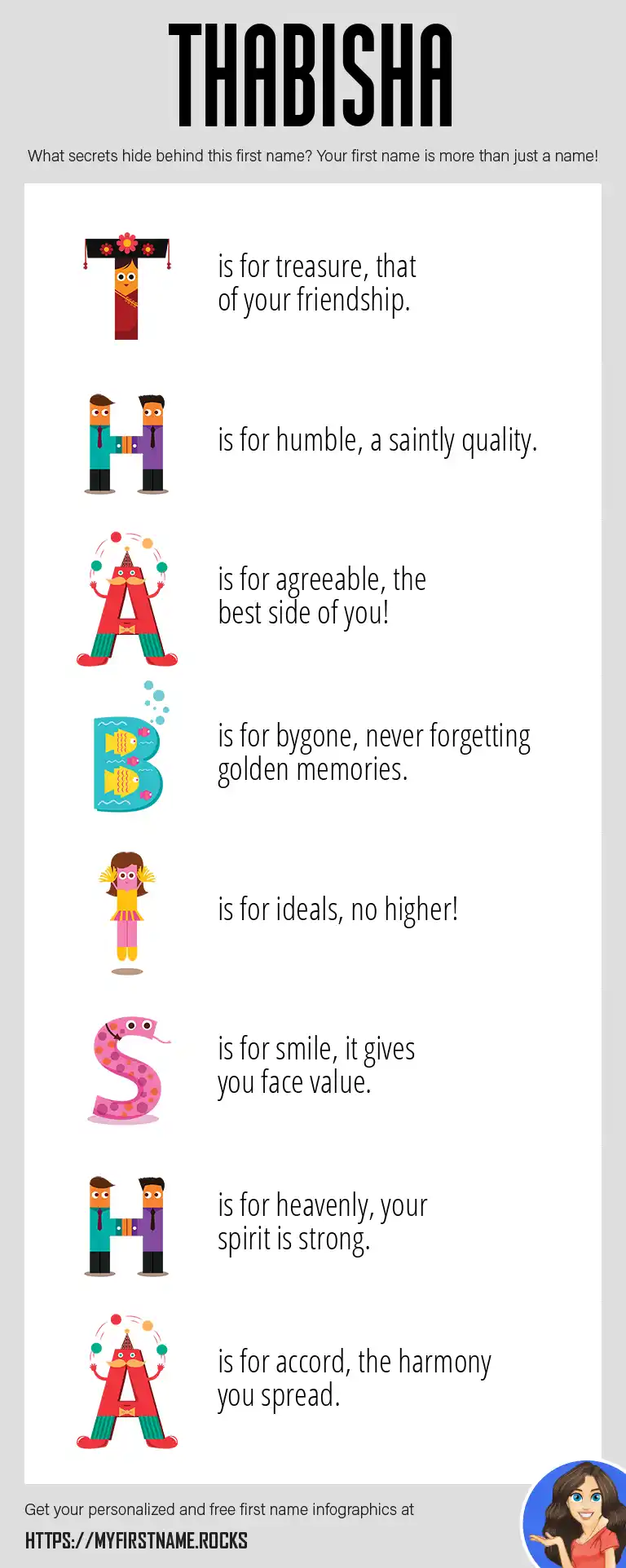 THABISHA

What secrets hide behind this first name? Your first name is more than just a name!

T is for treasure, that of your friendship.

H is for humble, a saintly quality.

A is for agreeable, the best side of you!

B is for bygone, never forgetting golden memories.

I is for ideals, no higher!

S is for smile, it gives you face value.

H is for heavenly, your spirit is strong.

A is for accord, the harmony you spread.

Get your personalized and free first name infographics at

HTTPS://MYFIRSTNAME.ROCKS