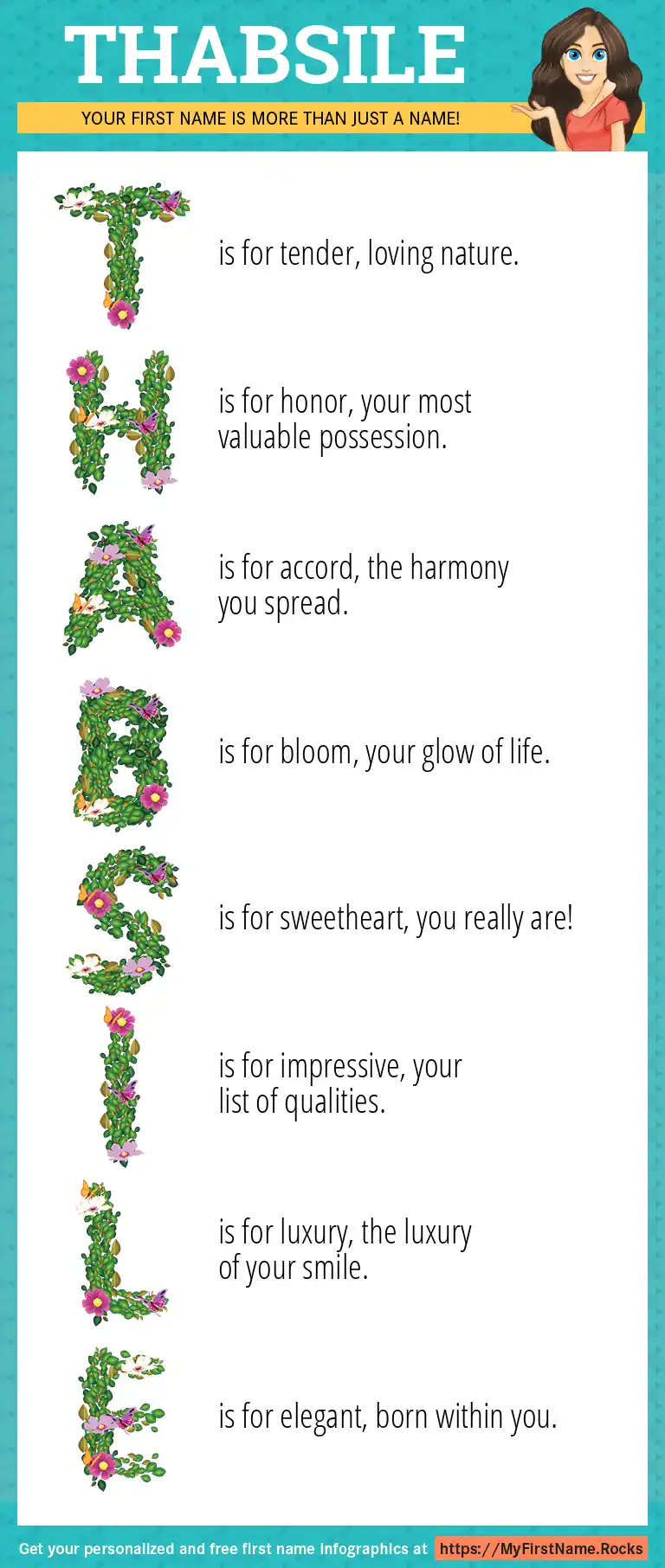 THABSILE

YOUR FIRST NAME IS MORE THAN JUST A NAME!

T is for tender, loving nature.

H is for honor, your most valuable possession.

A is for accord, the harmony you spread.

B is for bloom, your glow of life.

S is for sweetheart, you really are!

I is for impressive, your list of qualities.

L is for luxury, the luxury of your smile.

E is for elegant, born within you.

Get your personalized and free first name infographics at https://MyFirstName.Rocks