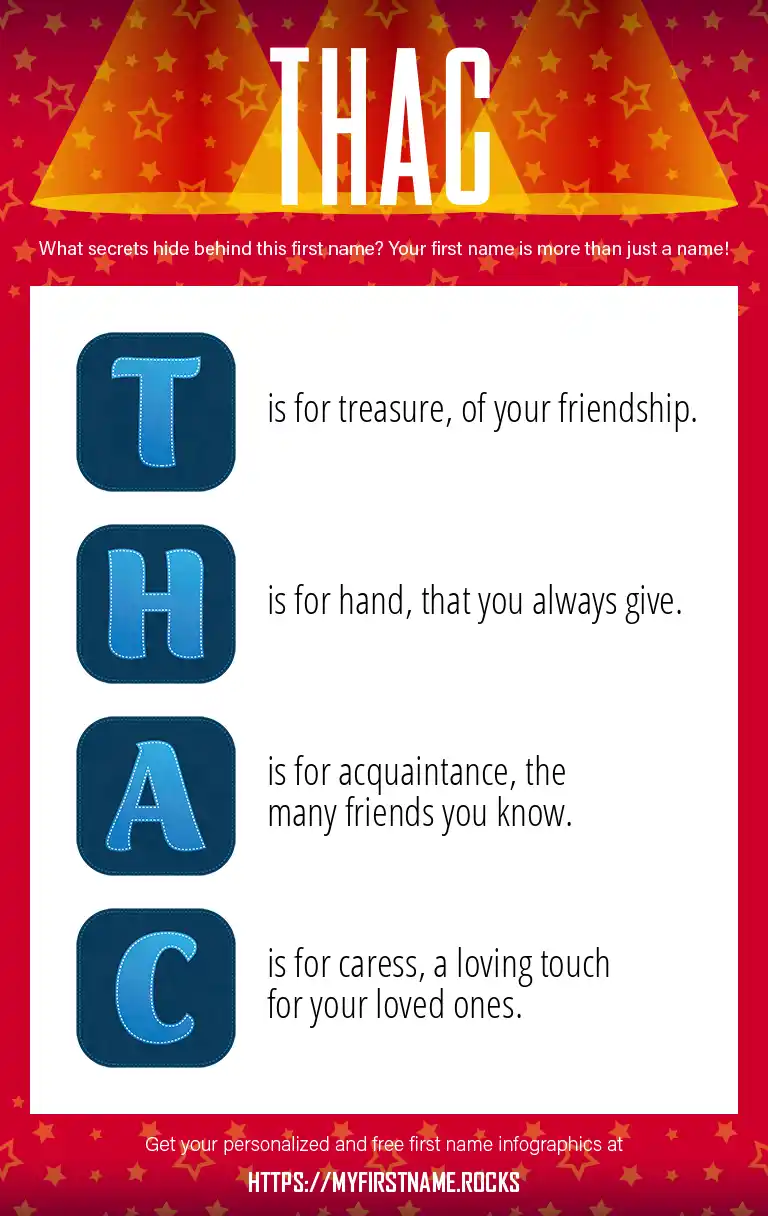 THAC

What secrets hide behind this first name? Your first name is more than just a name!

T is for treasure, of your friendship.

H is for hand, that you always give.

A is for acquaintance, the many friends you know.

C is for caress, a loving touch for your loved ones.

Get your personalized and free first name infographics at

HTTPS://MYFIRSTNAME.ROCKS