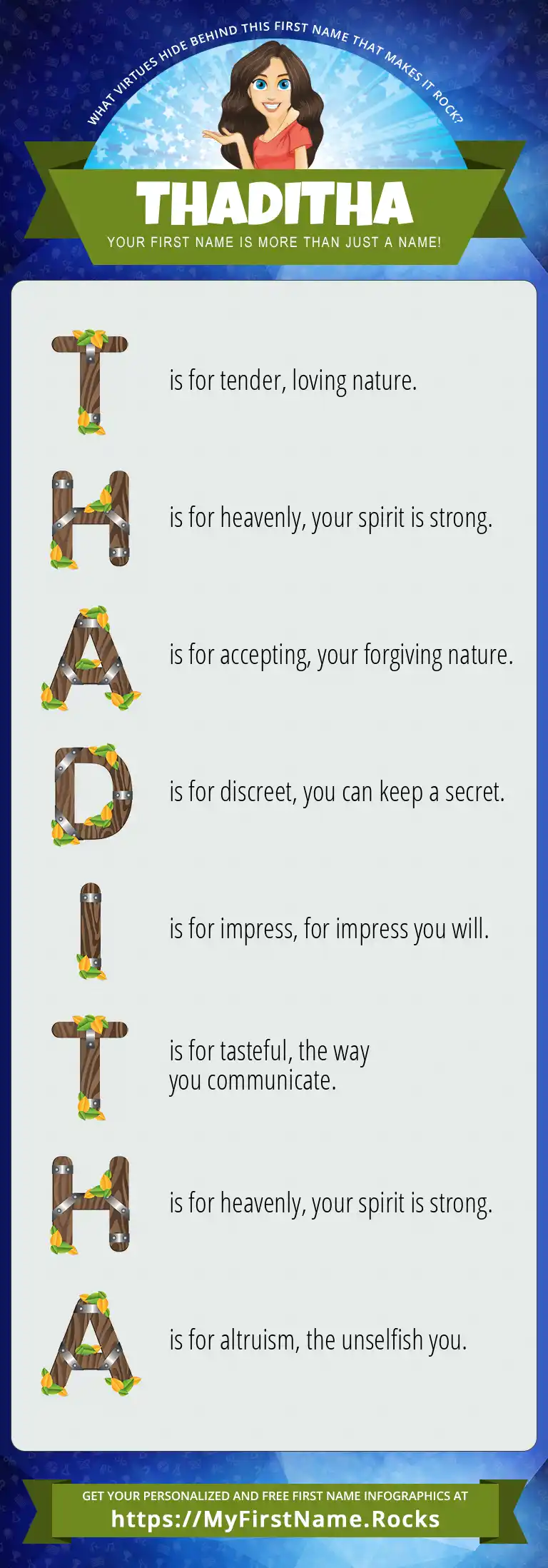 WHAT VIRTUES HIDE BEHIND THIS FIRST NAME THAT MAKES IT ROCK?

THADITHA

YOUR FIRST NAME IS MORE THAN JUST A NAME!

T is for tender, loving nature.

H is for heavenly, your spirit is strong.

A is for accepting, your forgiving nature.

D is for discreet, you can keep a secret.

I is for impress, for impress you will.

T is for tasteful, the way you communicate.

H is for heavenly, your spirit is strong.

A is for altruism, the unselfish you.

GET YOUR PERSONALIZED AND FREE FIRST NAME INFOGRAPHICS AT
https://MyFirstName.Rocks