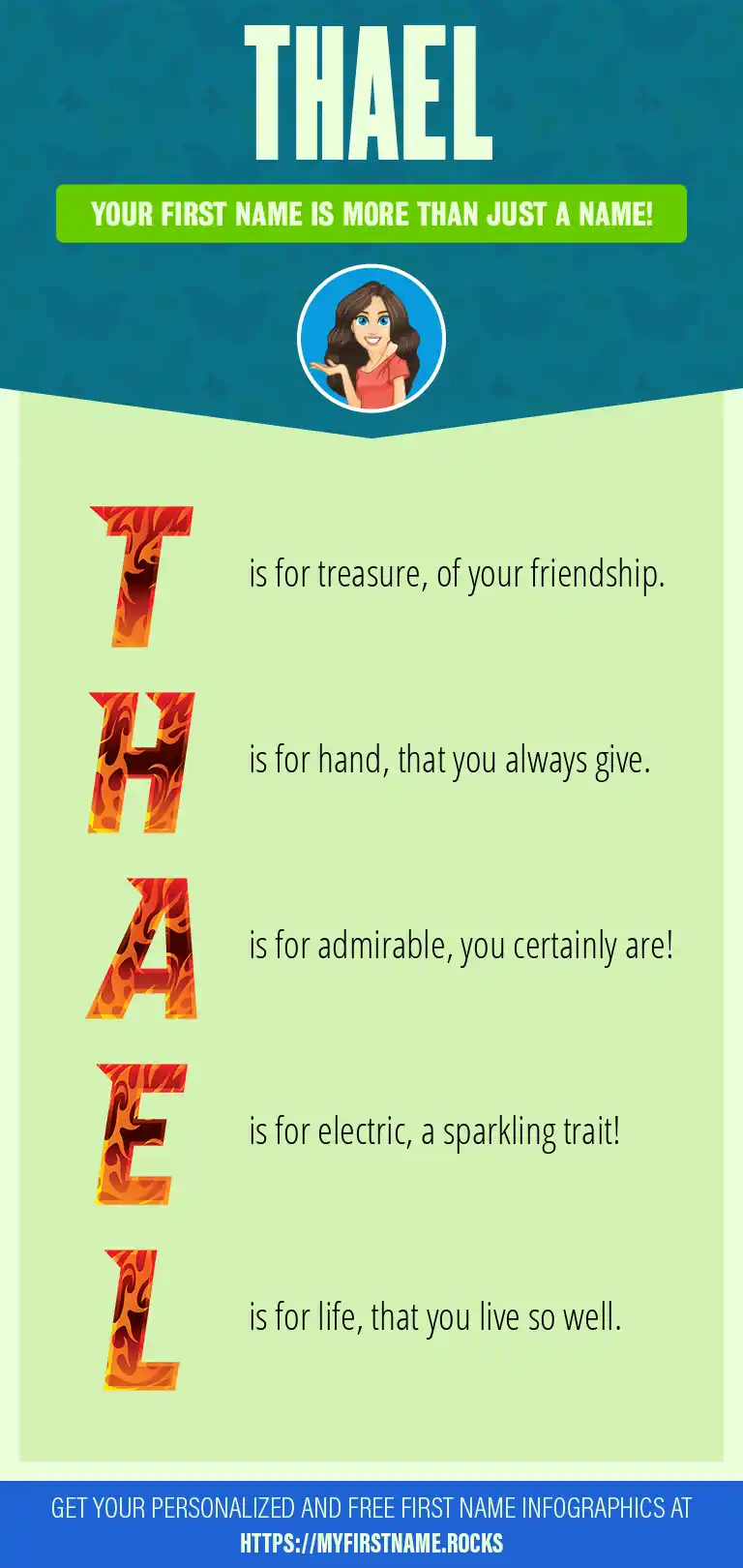 THAEL

YOUR FIRST NAME IS MORE THAN JUST A NAME!

T is for treasure, of your friendship.

H is for hand, that you always give.

A is for admirable, you certainly are!

E is for electric, a sparkling trait!

L is for life, that you live so well.

GET YOUR PERSONALIZED AND FREE FIRST NAME INFOGRAPHICS AT HTTPS://MYFIRSTNAME.ROCKS