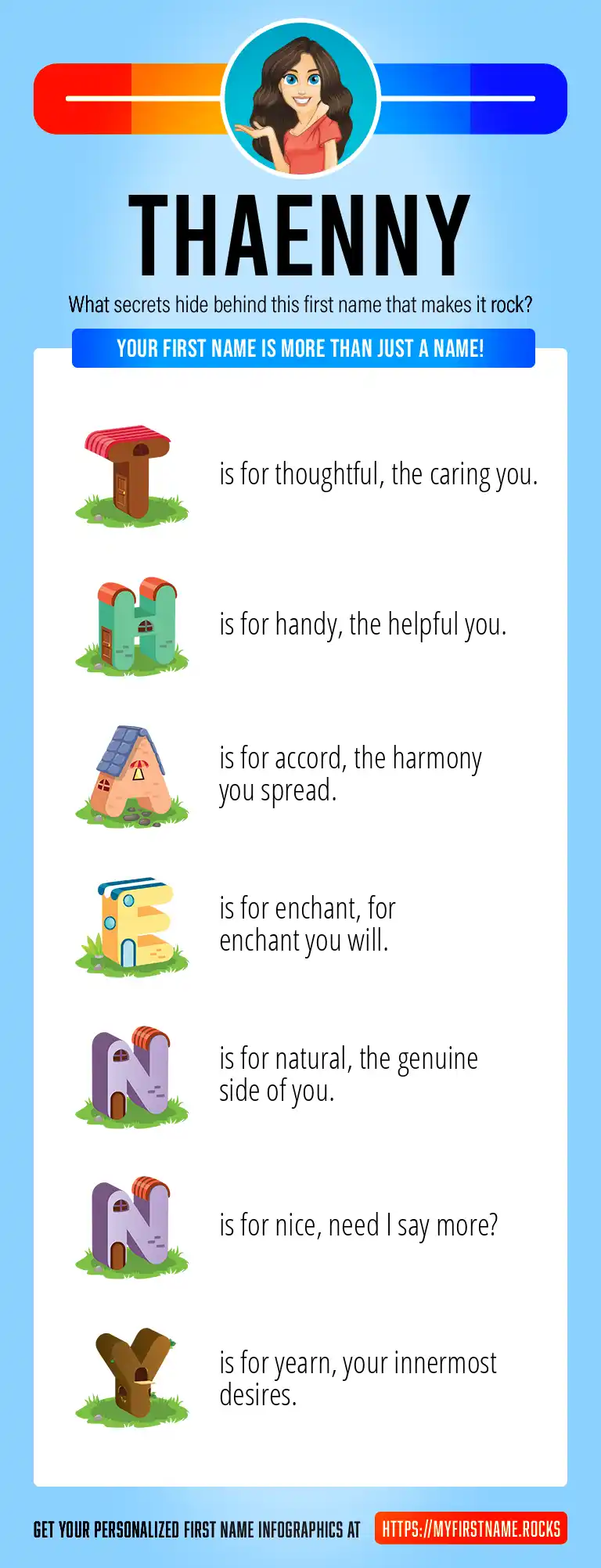 THAENNY

What secrets hide behind this first name that makes it rock?

YOUR FIRST NAME IS MORE THAN JUST A NAME!

T is for thoughtful, the caring you.

H is for handy, the helpful you.

A is for accord, the harmony you spread.

E is for enchant, for enchant you will.

N is for natural, the genuine side of you.

N is for nice, need I say more?

Y is for yearn, your innermost desires.

GET YOUR PERSONALIZED FIRST NAME INFOGRAPHICS AT HTTPS://MYFIRSTNAME.ROCKS