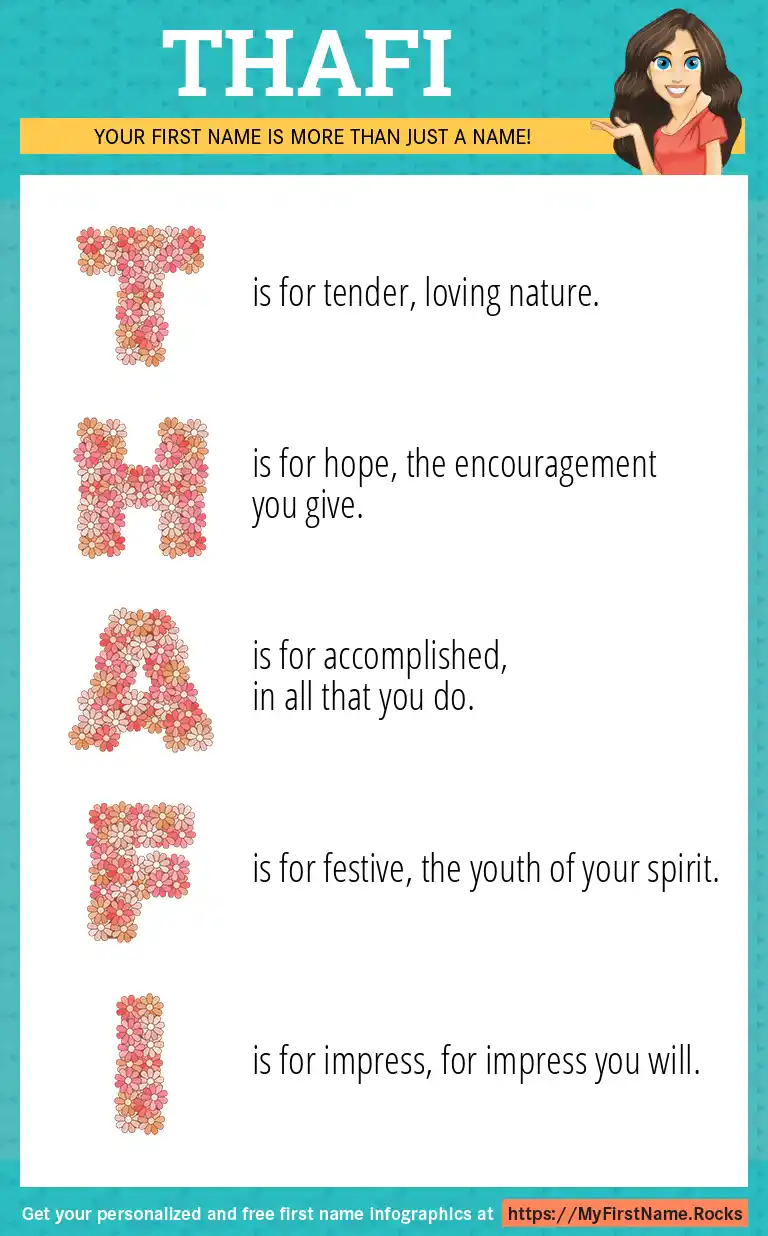 THAFI

YOUR FIRST NAME IS MORE THAN JUST A NAME!

T is for tender, loving nature.

H is for hope, the encouragement you give.

A is for accomplished, in all that you do.

F is for festive, the youth of your spirit.

I is for impress, for impress you will.

Get your personalized and free first name infographics at https://MyFirstName.Rocks