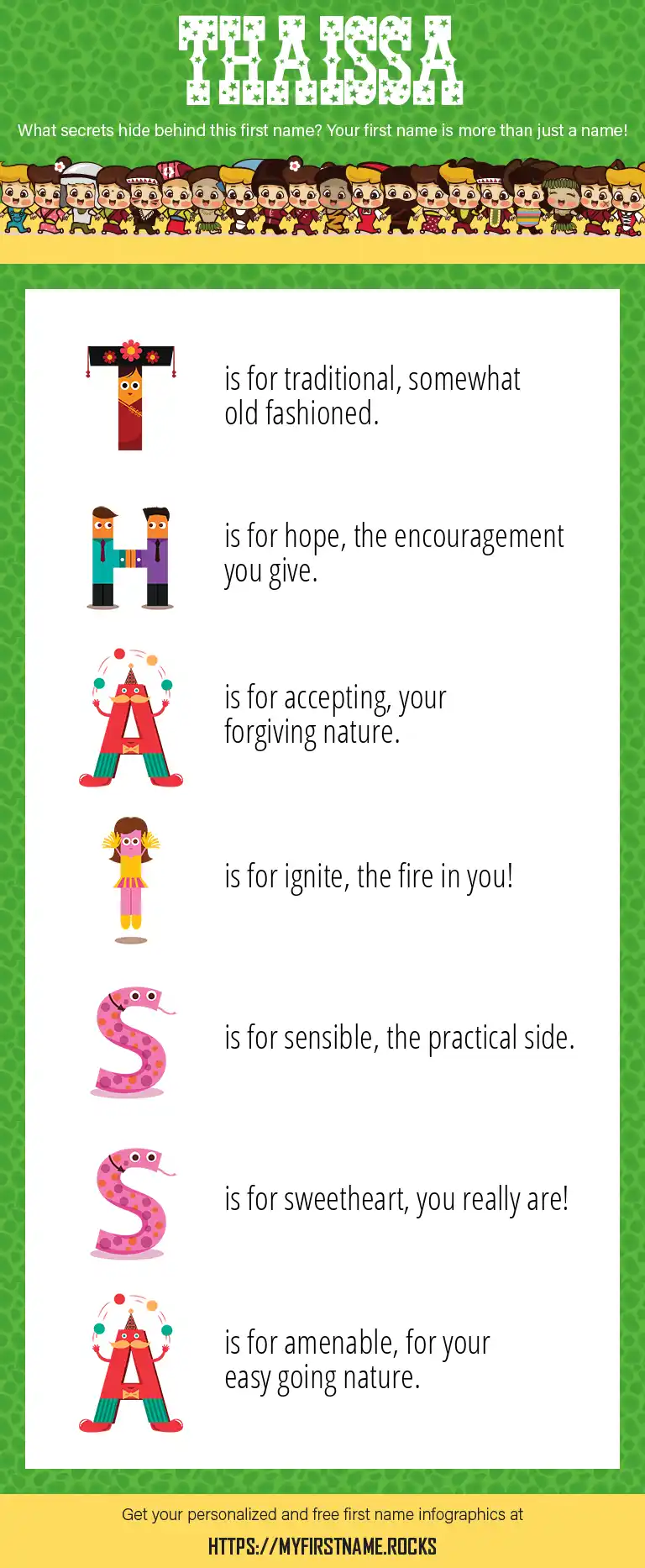 THAISSA

What secrets hide behind this first name? Your first name is more than just a name!

T is for traditional, somewhat old fashioned.

H is for hope, the encouragement you give.

A is for accepting, your forgiving nature.

I is for ignite, the fire in you!

S is for sensible, the practical side.

S is for sweetheart, you really are!

A is for amenable, for your easy going nature.

Get your personalized and free first name infographics at

HTTPS://MYFIRSTNAME.ROCKS