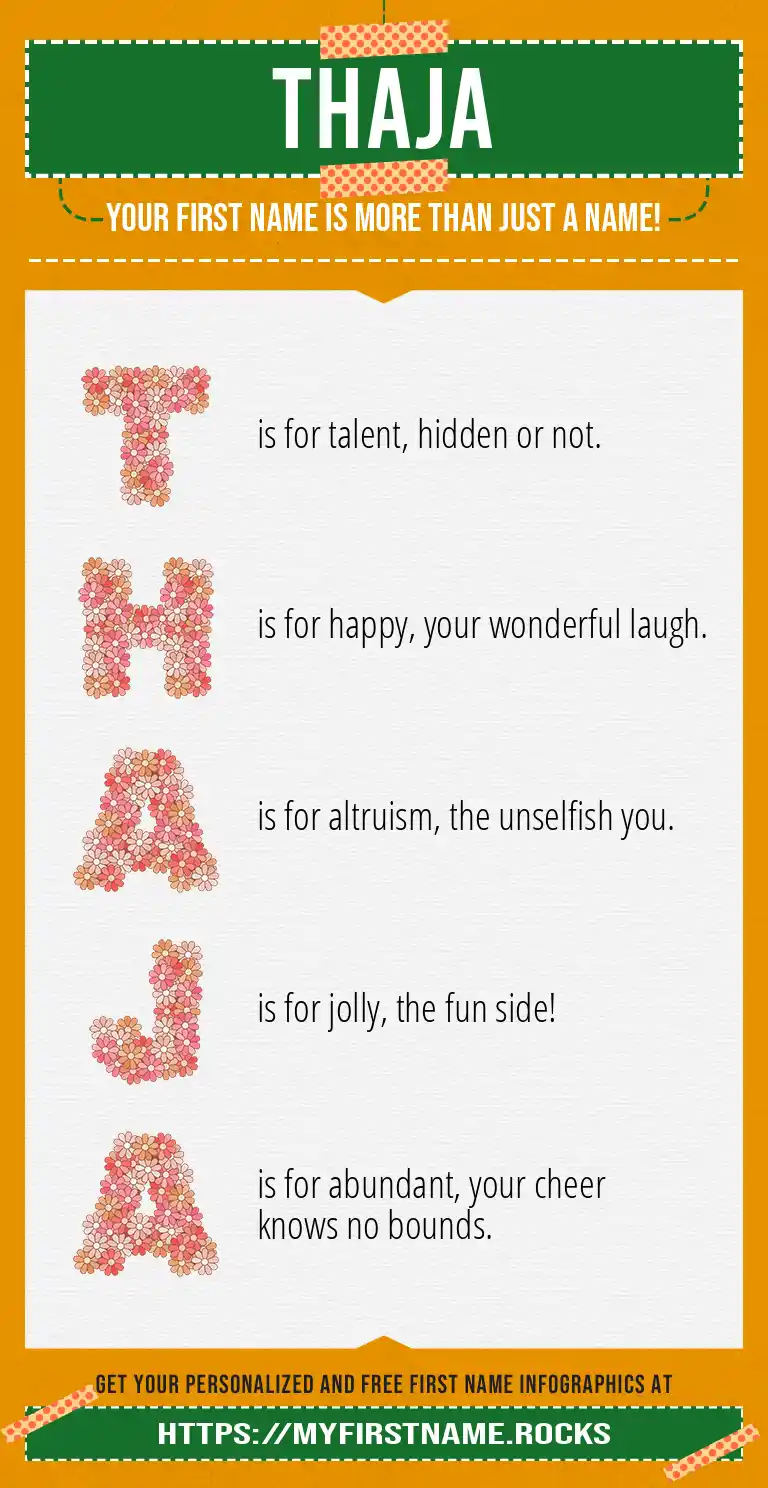 THAJA

YOUR FIRST NAME IS MORE THAN JUST A NAME!

T is for talent, hidden or not.

H is for happy, your wonderful laugh.

A is for altruism, the unselfish you.

J is for jolly, the fun side!

A is for abundant, your cheer knows no bounds.

GET YOUR PERSONALIZED AND FREE FIRST NAME INFOGRAPHICS AT

HTTPS://MYFIRSTNAME.ROCKS