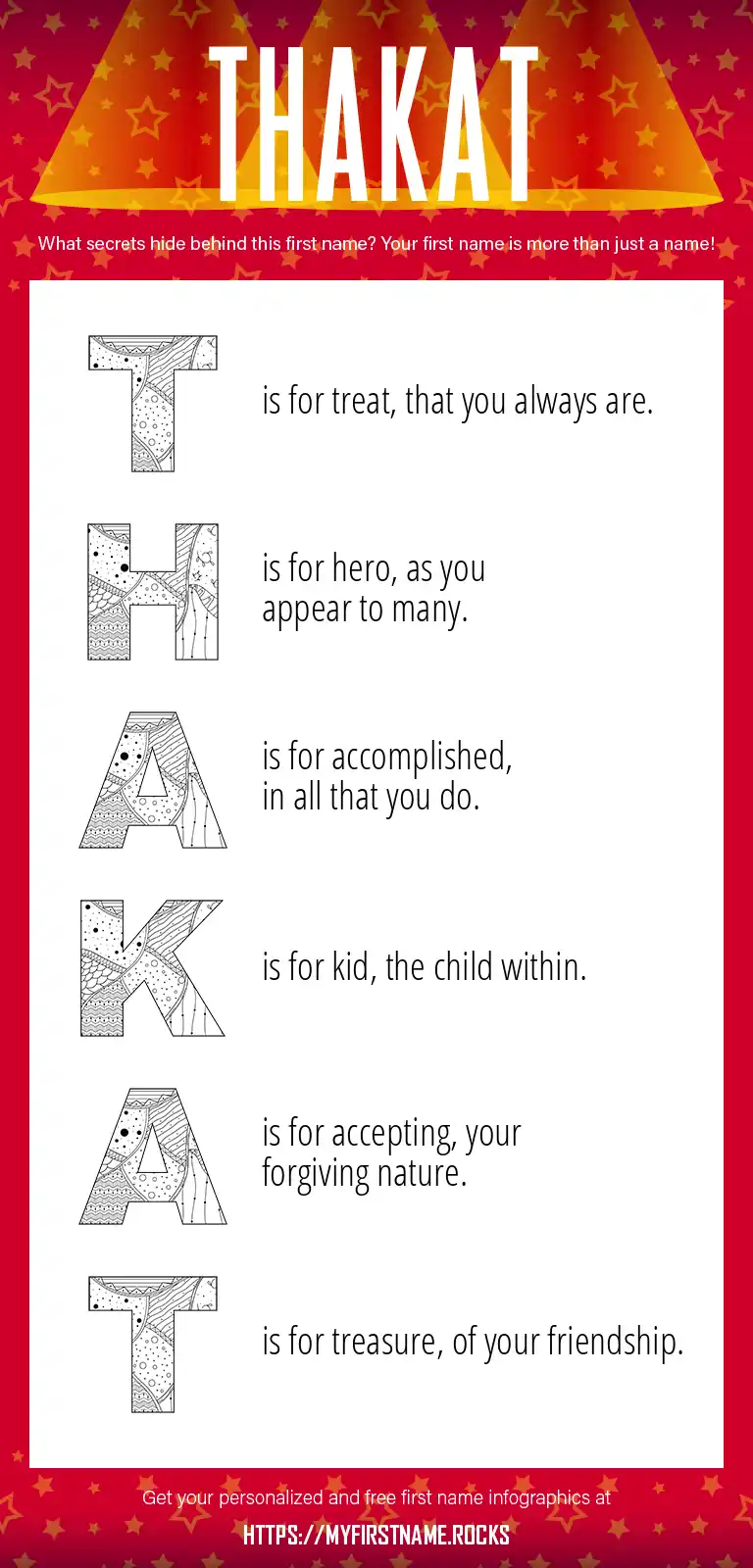 THAKAT

What secrets hide behind this first name? Your first name is more than just a name!

T

is for treat, that you always are.

H

is for hero, as you appear to many.

A

is for accomplished, in all that you do.

K

is for kid, the child within.

A

is for accepting, your forgiving nature.

T

is for treasure, of your friendship.

Get your personalized and free first name infographics at

HTTPS://MYFIRSTNAME.ROCKS