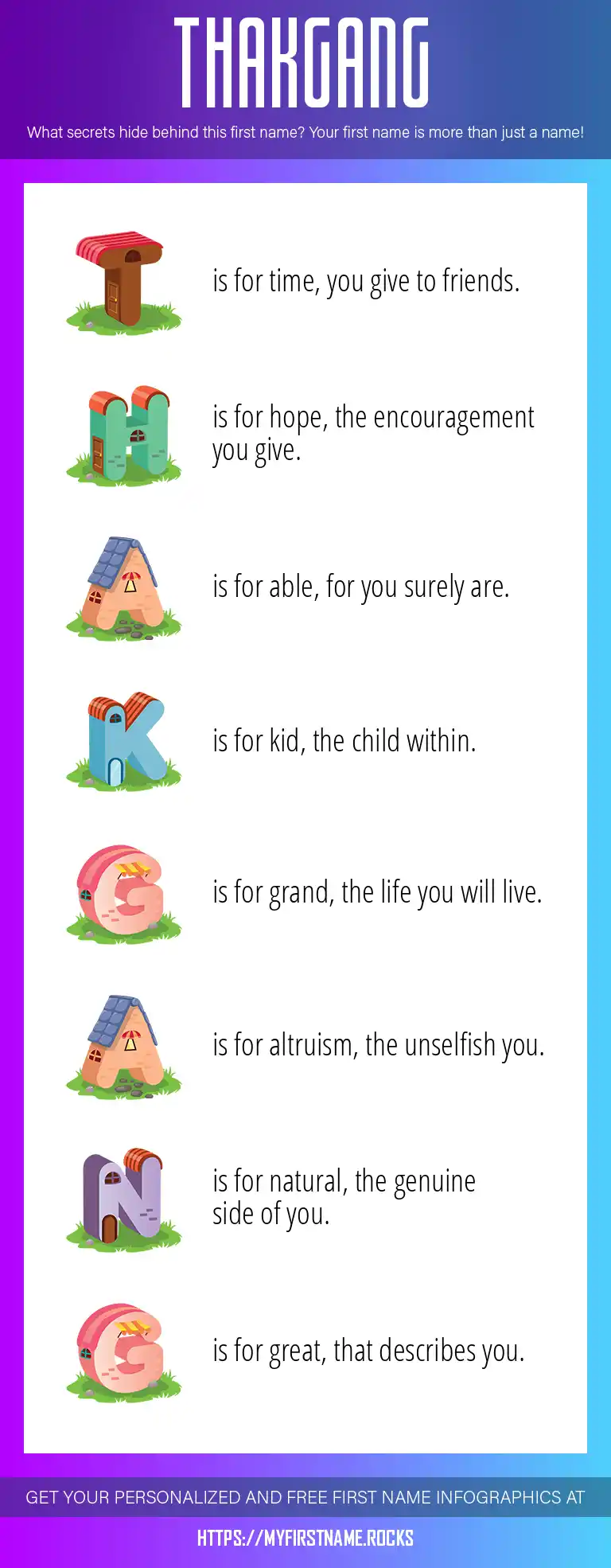 THAKGANG

What secrets hide behind this first name? Your first name is more than just a name!

T is for time, you give to friends.

H is for hope, the encouragement you give.

A is for able, for you surely are.

K is for kid, the child within.

G is for grand, the life you will live.

A is for altruism, the unselfish you.

N is for natural, the genuine side of you.

G is for great, that describes you.

GET YOUR PERSONALIZED AND FREE FIRST NAME INFOGRAPHICS AT

HTTPS://MYFIRSTNAME.ROCKS