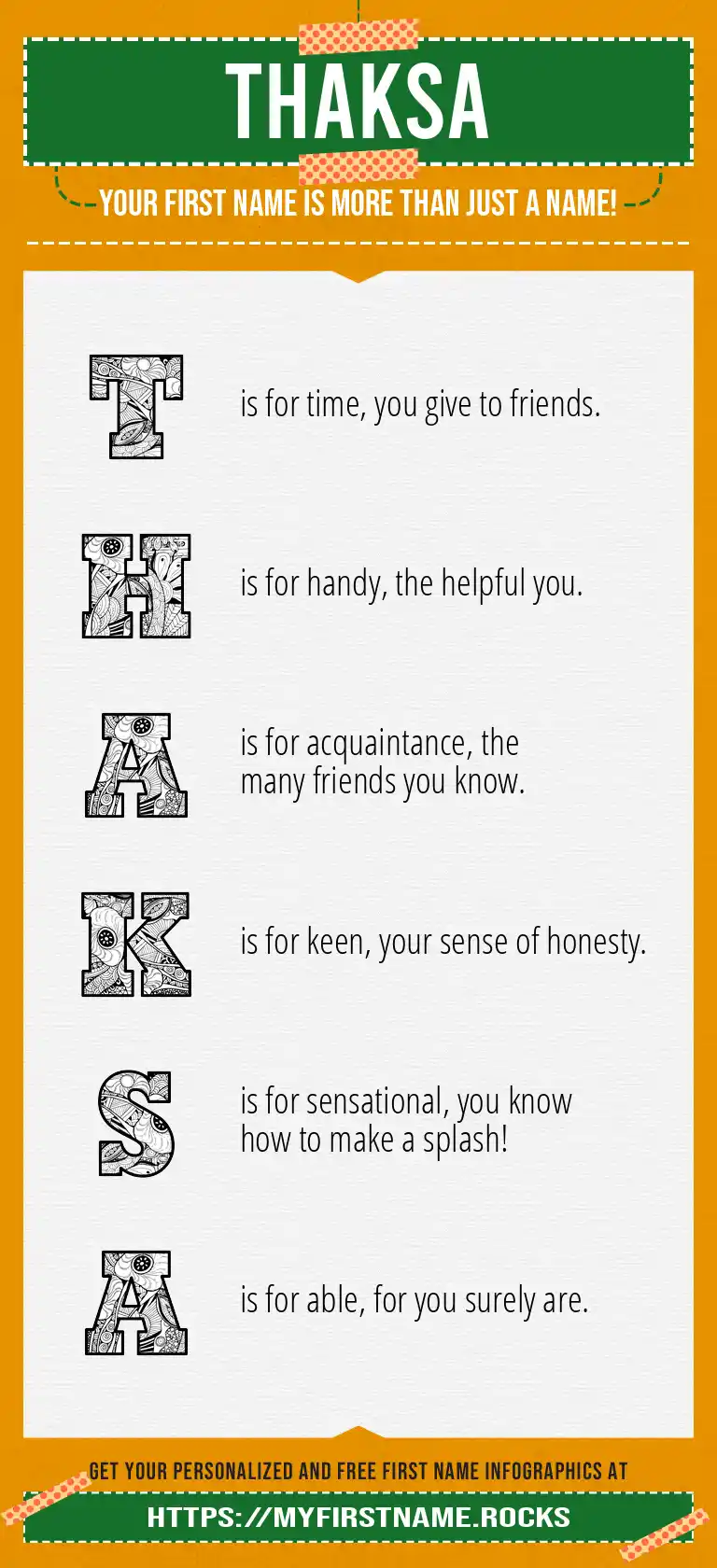 THAKSA

YOUR FIRST NAME IS MORE THAN JUST A NAME!

T is for time, you give to friends.

H is for handy, the helpful you.

A is for acquaintance, the many friends you know.

K is for keen, your sense of honesty.

S is for sensational, you know how to make a splash!

A is for able, for you surely are.

GET YOUR PERSONALIZED AND FREE FIRST NAME INFOGRAPHICS AT

HTTPS://MYFIRSTNAME.ROCKS