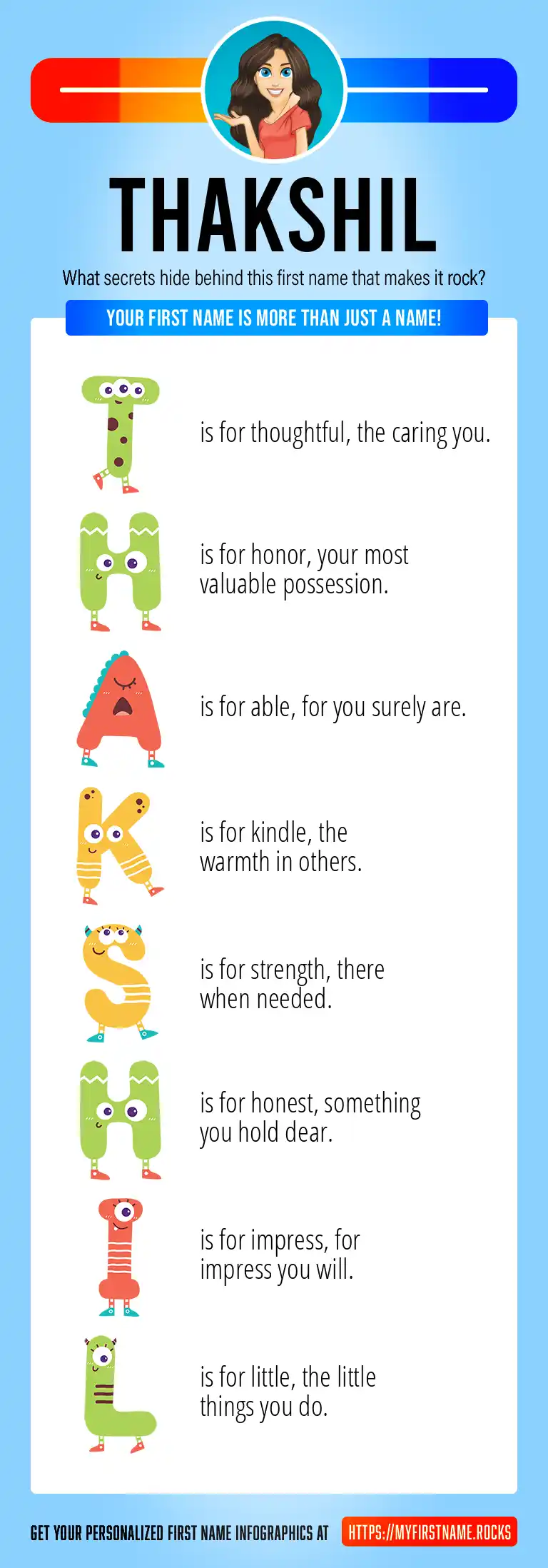 THAKSHIL

What secrets hide behind this first name that makes it rock?

YOUR FIRST NAME IS MORE THAN JUST A NAME!

T is for thoughtful, the caring you.

H is for honor, your most valuable possession.

A is for able, for you surely are.

K is for kindle, the warmth in others.

S is for strength, there when needed.

H is for honest, something you hold dear.

I is for impress, for impress you will.

L is for little, the little things you do.

GET YOUR PERSONALIZED FIRST NAME INFOGRAPHICS AT HTTPS://MYFIRSTNAME.ROCKS