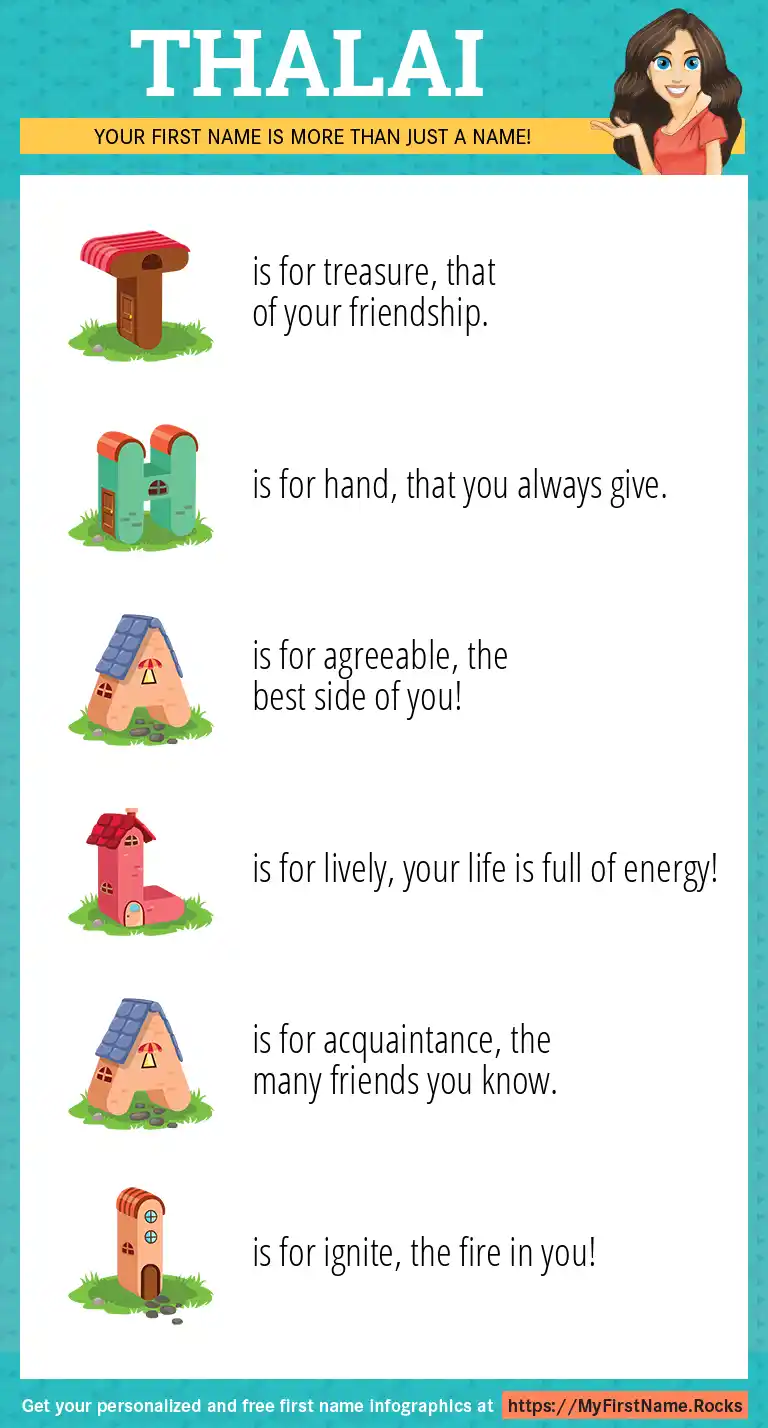 THALAI

YOUR FIRST NAME IS MORE THAN JUST A NAME!

T is for treasure, that of your friendship.

H is for hand, that you always give.

A is for agreeable, the best side of you!

L is for lively, your life is full of energy!

A is for acquaintance, the many friends you know.

I is for ignite, the fire in you!

Get your personalized and free first name infographics at https://MyFirstName.Rocks