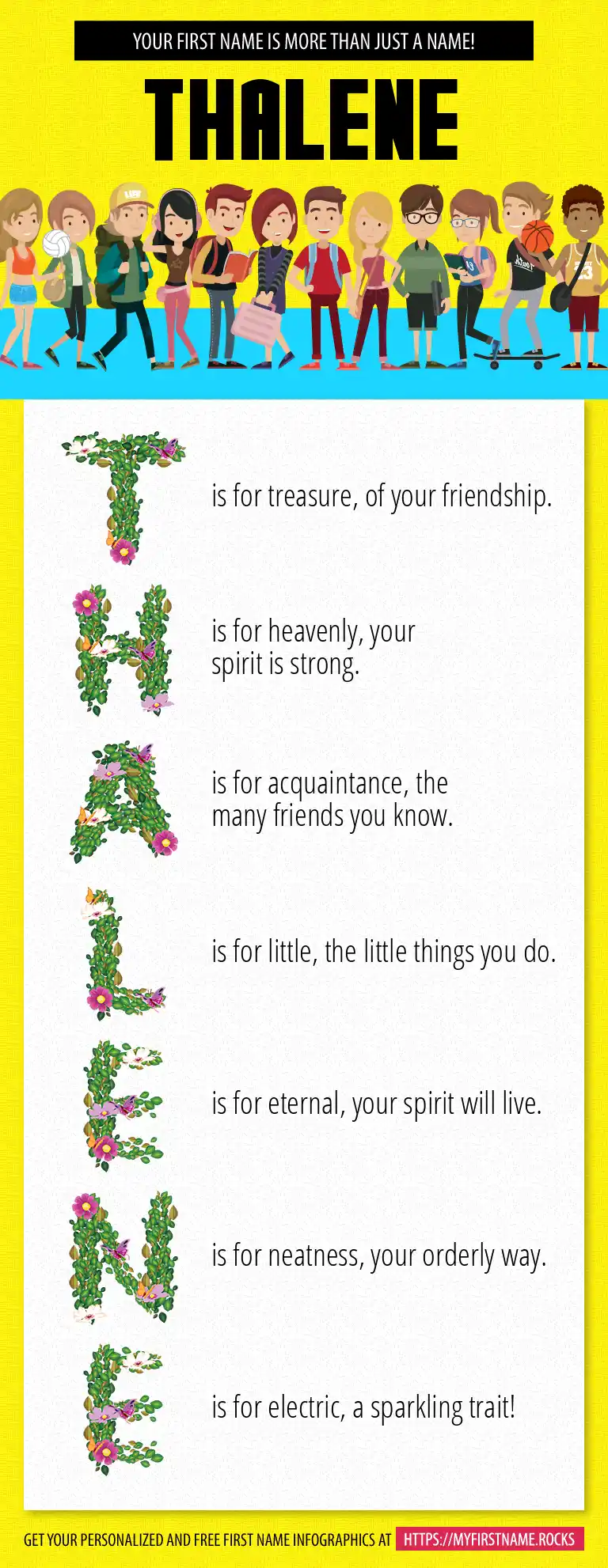 YOUR FIRST NAME IS MORE THAN JUST A NAME!

THALENE

T is for treasure, of your friendship.

H is for heavenly, your spirit is strong.

A is for acquaintance, the many friends you know.

L is for little, the little things you do.

E is for eternal, your spirit will live.

N is for neatness, your orderly way.

E is for electric, a sparkling trait!

GET YOUR PERSONALIZED AND FREE FIRST NAME INFOGRAPHICS AT HTTPS://MYFIRSTNAME.ROCKS