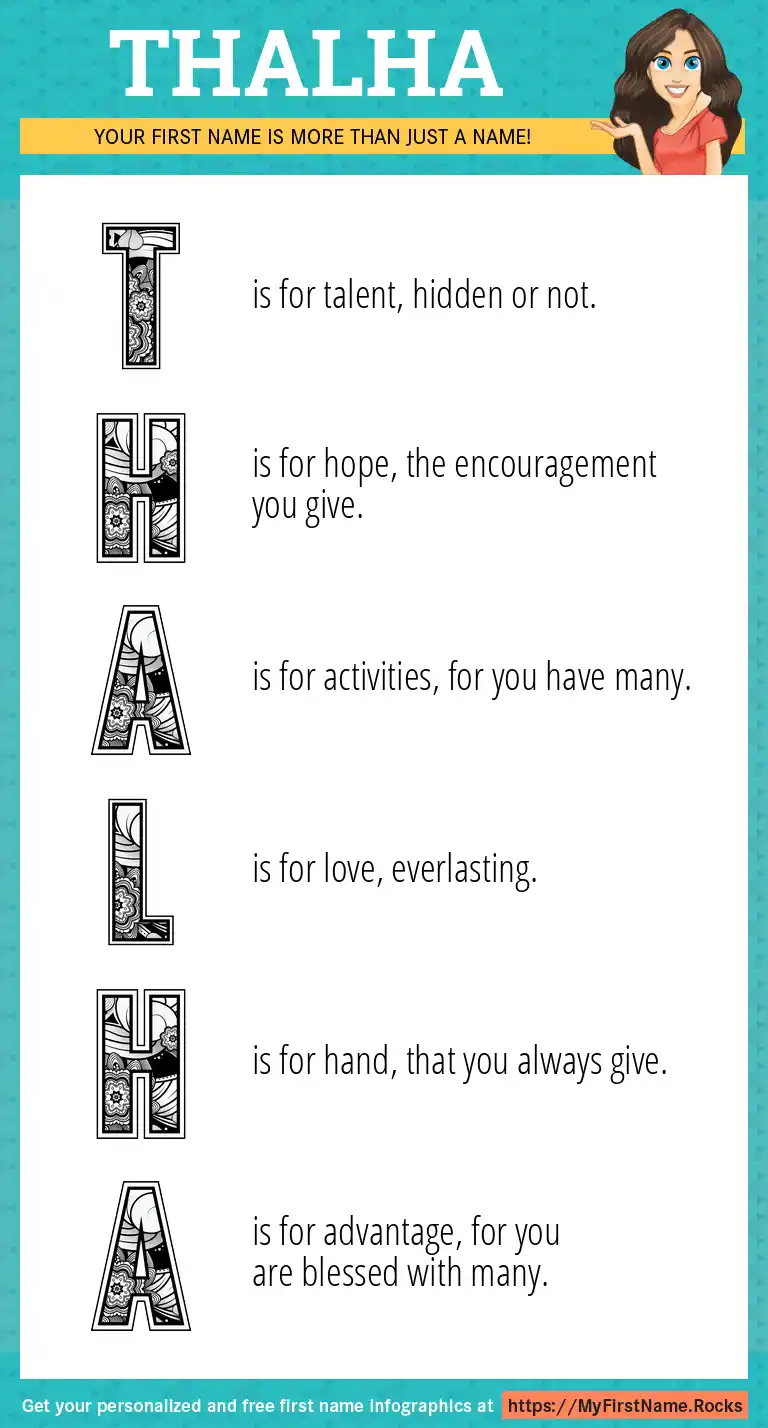 THALHA

YOUR FIRST NAME IS MORE THAN JUST A NAME!

T is for talent, hidden or not.

H is for hope, the encouragement you give.

A is for activities, for you have many.

L is for love, everlasting.

H is for hand, that you always give.

A is for advantage, for you are blessed with many.

Get your personalized and free first name infographics at https://MyFirstName.Rocks