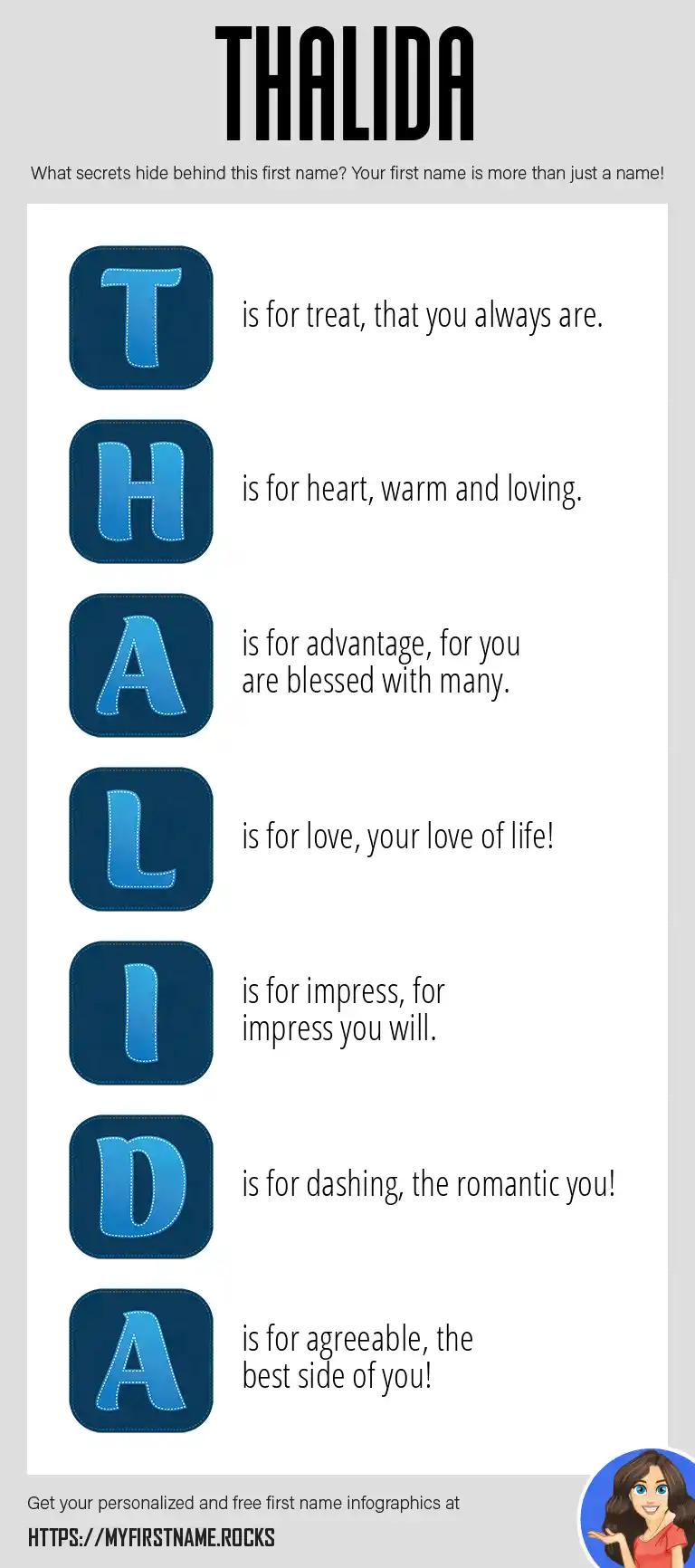 THALIDA

What secrets hide behind this first name? Your first name is more than just a name!

T is for treat, that you always are.

H is for heart, warm and loving.

A is for advantage, for you are blessed with many.

L is for love, your love of life!

I is for impress, for impress you will.

D is for dashing, the romantic you!

A is for agreeable, the best side of you!

Get your personalized and free first name infographics at

HTTPS://MYFIRSTNAME.ROCKS