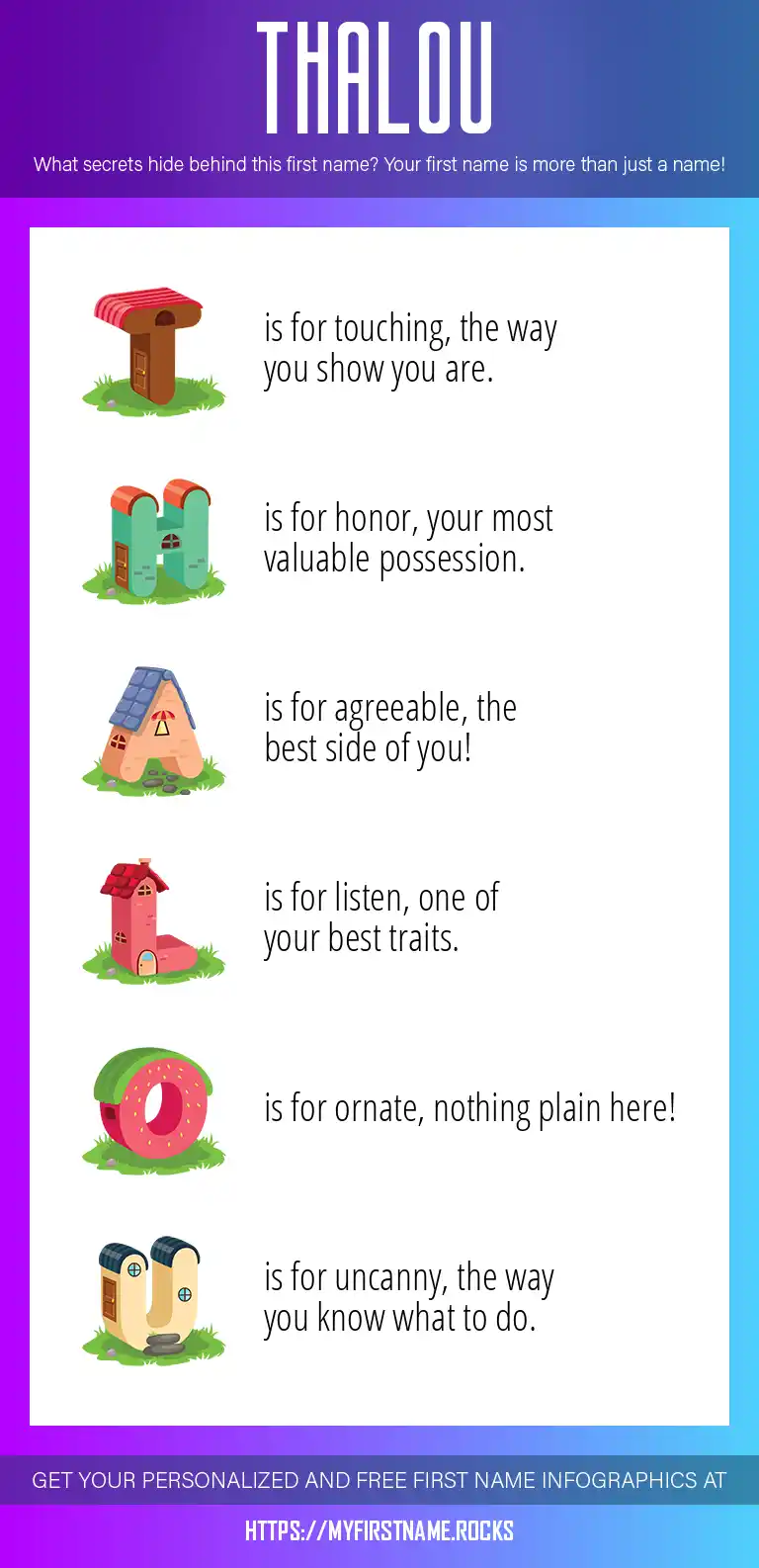 THALOU

What secrets hide behind this first name? Your first name is more than just a name!

T is for touching, the way you show you are.

H is for honor, your most valuable possession.

A is for agreeable, the best side of you!

L is for listen, one of your best traits.

O is for ornate, nothing plain here!

U is for uncanny, the way you know what to do.

GET YOUR PERSONALIZED AND FREE FIRST NAME INFOGRAPHICS AT

HTTPS://MYFIRSTNAME.ROCKS