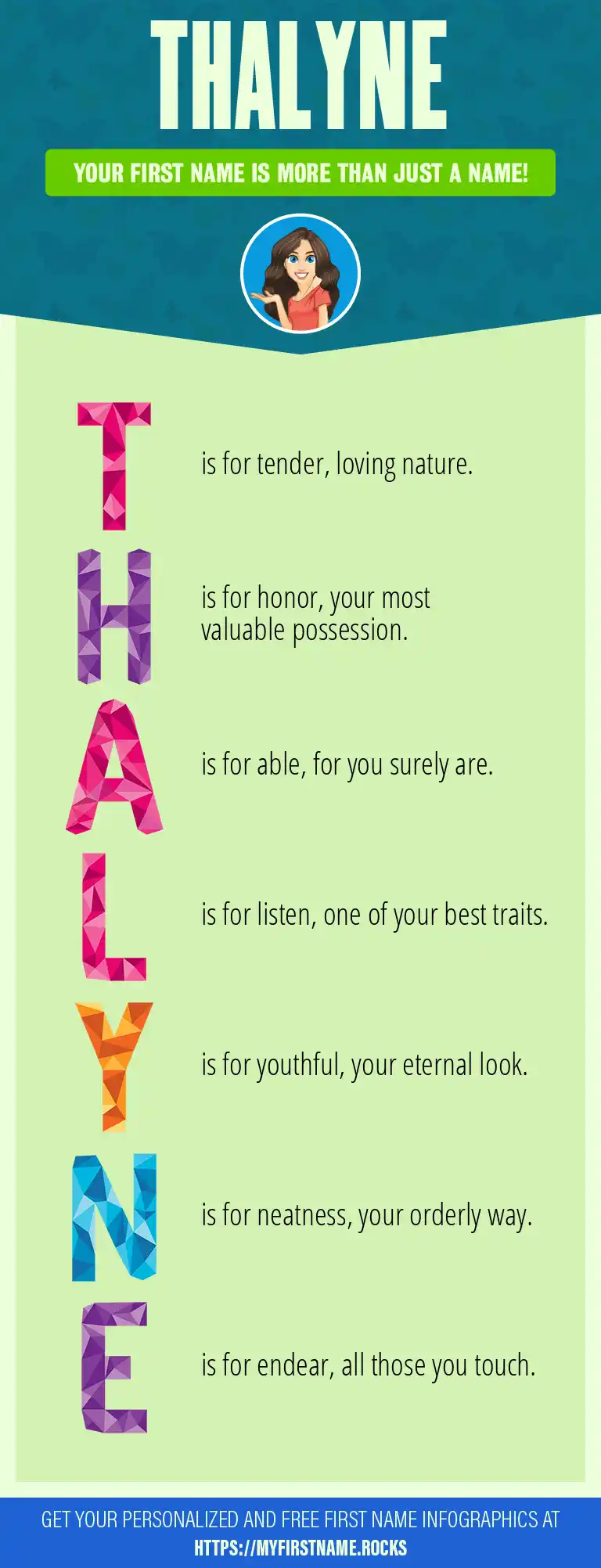 THALYNE

YOUR FIRST NAME IS MORE THAN JUST A NAME!

T is for tender, loving nature.

H is for honor, your most valuable possession.

A is for able, for you surely are.

L is for listen, one of your best traits.

Y is for youthful, your eternal look.

N is for neatness, your orderly way.

E is for endear, all those you touch.

GET YOUR PERSONALIZED AND FREE FIRST NAME INFOGRAPHICS AT HTTPS://MYFIRSTNAME.ROCKS