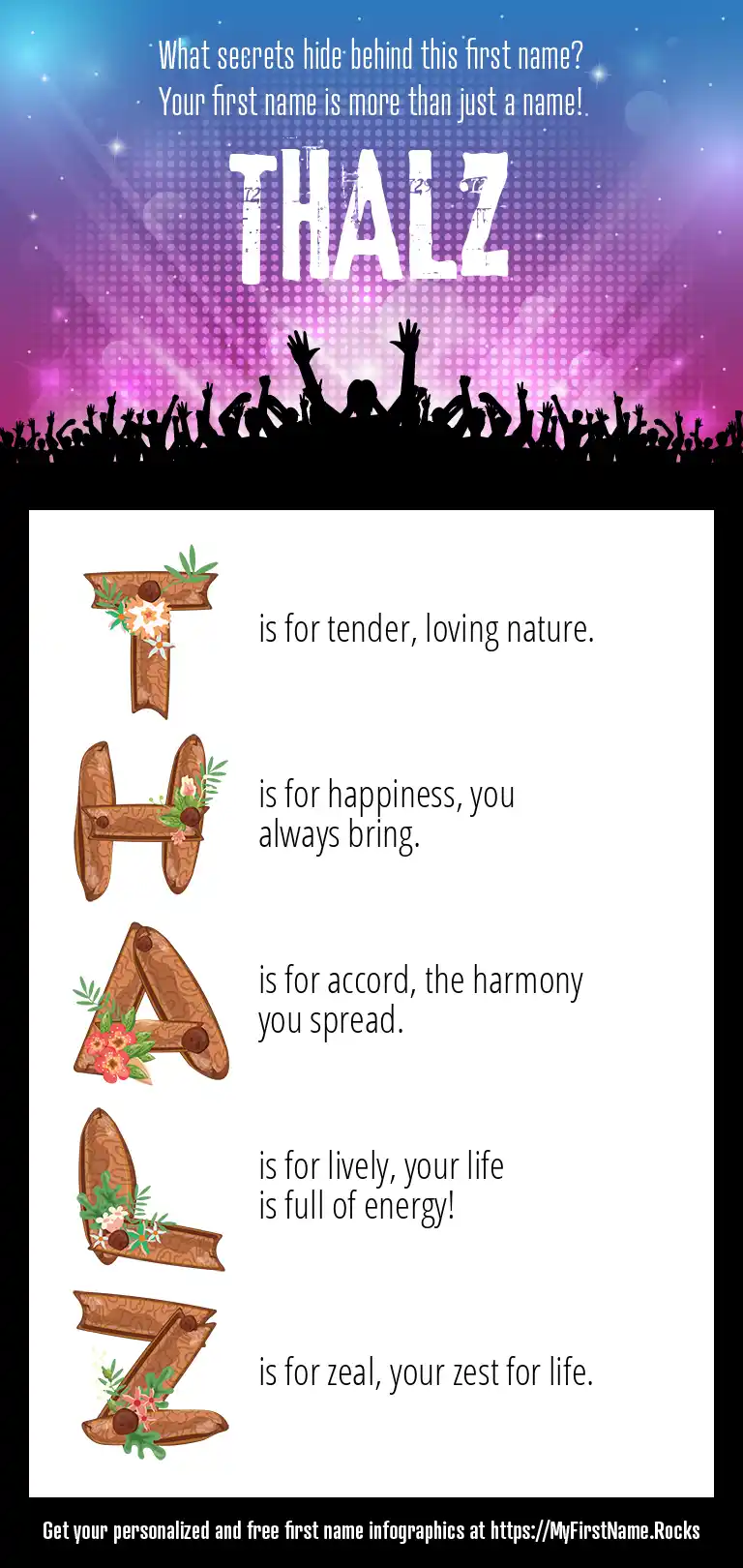 What secrets hide behind this first name?
Your first name is more than just a name!

THALZ

T is for tender, loving nature.

H is for happiness, you always bring.

A is for accord, the harmony you spread.

L is for lively, your life is full of energy!

Z is for zeal, your zest for life.

Get your personalized and free first name infographics at https://MyFirstName.Rocks