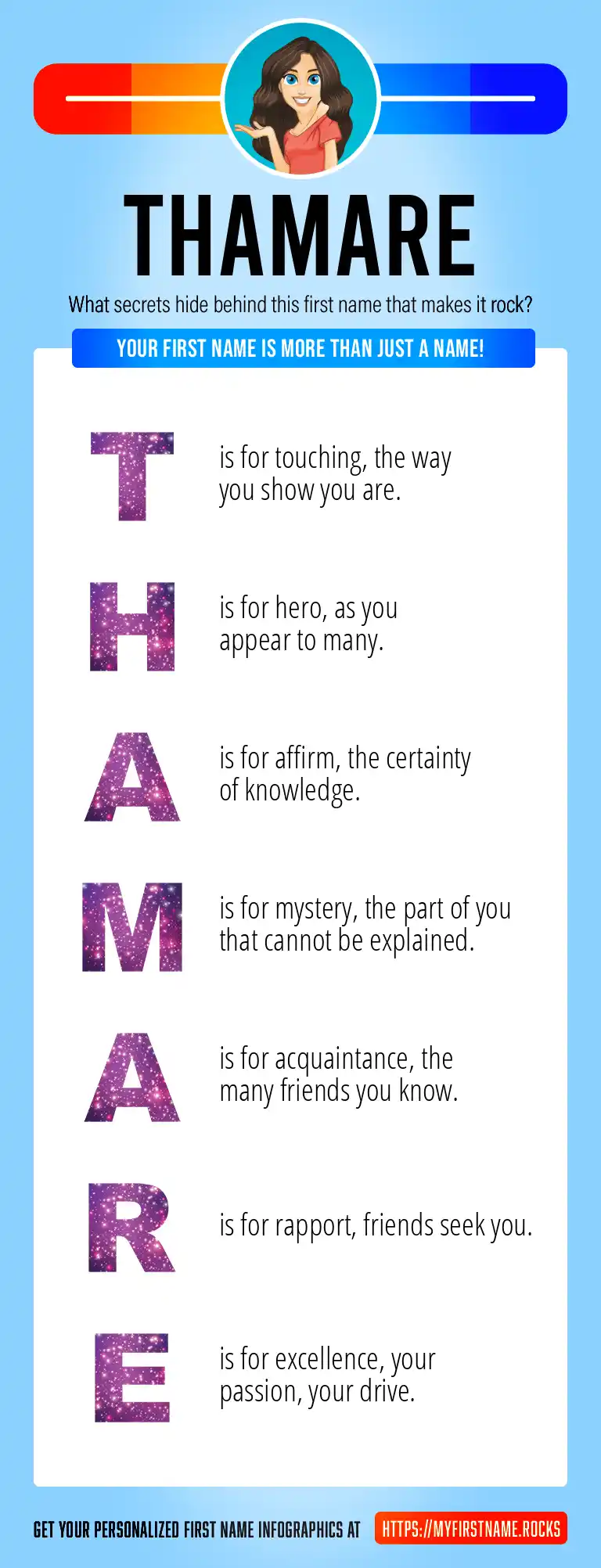 THAMARE

What secrets hide behind this first name that makes it rock?

YOUR FIRST NAME IS MORE THAN JUST A NAME!

T is for touching, the way you show you are.

H is for hero, as you appear to many.

A is for affirm, the certainty of knowledge.

M is for mystery, the part of you that cannot be explained.

A is for acquaintance, the many friends you know.

R is for rapport, friends seek you.

E is for excellence, your passion, your drive.

GET YOUR PERSONALIZED FIRST NAME INFOGRAPHICS AT HTTPS://MYFIRSTNAME.ROCKS