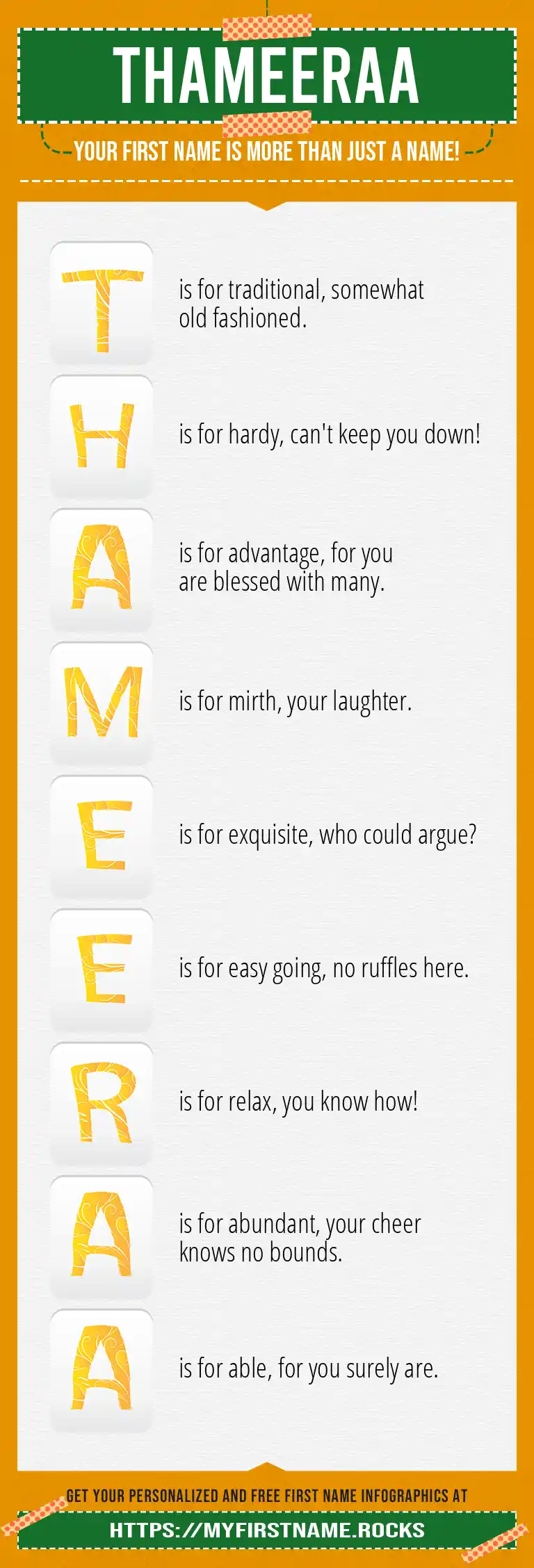 THAMEERAA

YOUR FIRST NAME IS MORE THAN JUST A NAME!

T is for traditional, somewhat old fashioned.

H is for hardy, can't keep you down!

A is for advantage, for you are blessed with many.

M is for mirth, your laughter.

E is for exquisite, who could argue?

E is for easy going, no ruffles here.

R is for relax, you know how!

A is for abundant, your cheer knows no bounds.

A is for able, for you surely are.

GET YOUR PERSONALIZED AND FREE FIRST NAME INFOGRAPHICS AT

HTTPS://MYFIRSTNAME.ROCKS