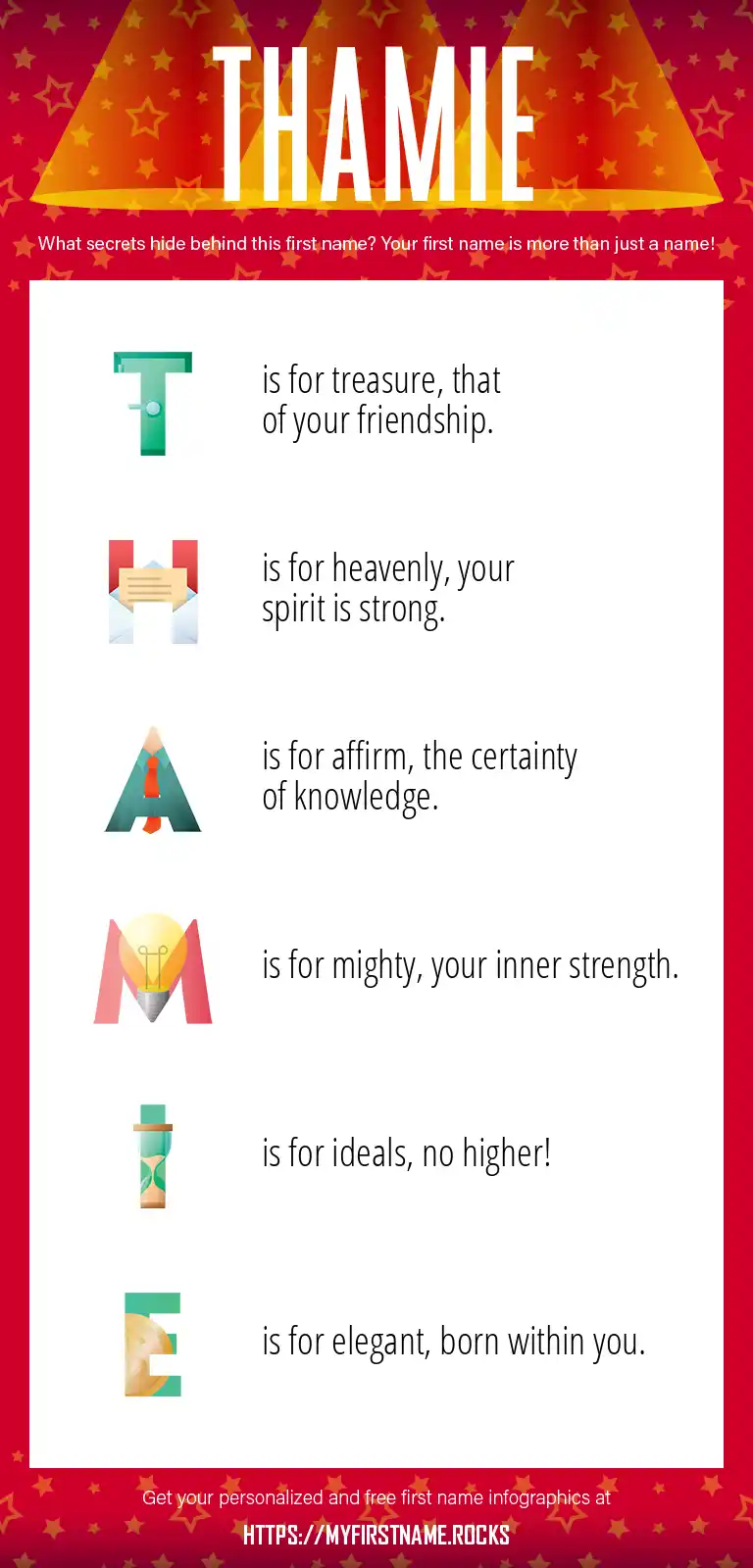 THAMIE

What secrets hide behind this first name? Your first name is more than just a name!

T is for treasure, that of your friendship.

H is for heavenly, your spirit is strong.

A is for affirm, the certainty of knowledge.

M is for mighty, your inner strength.

I is for ideals, no higher!

E is for elegant, born within you.

Get your personalized and free first name infographics at

HTTPS://MYFIRSTNAME.ROCKS