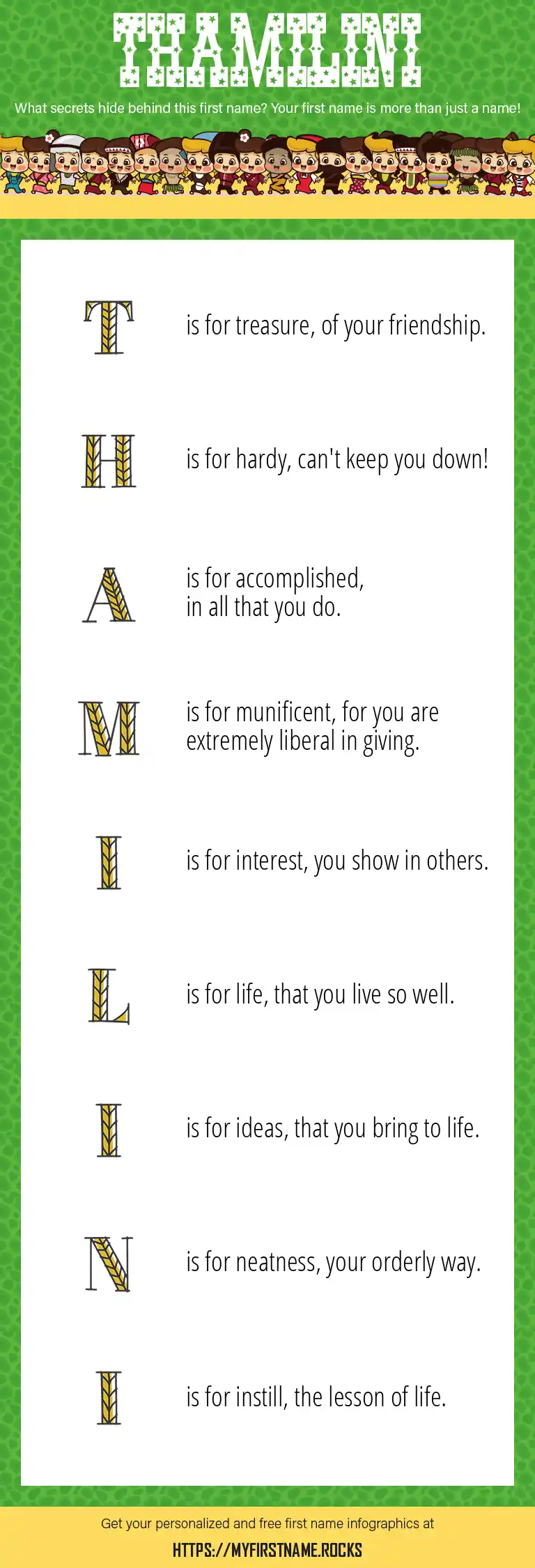 THAMILINI

What secrets hide behind this first name? Your first name is more than just a name!

T is for treasure, of your friendship.

H is for hardy, can't keep you down!

A is for accomplished, in all that you do.

M is for munificent, for you are extremely liberal in giving.

I is for interest, you show in others.

L is for life, that you live so well.

I is for ideas, that you bring to life.

N is for neatness, your orderly way.

I is for instill, the lesson of life.

Get your personalized and free first name infographics at

HTTPS://MYFIRSTNAME.ROCKS