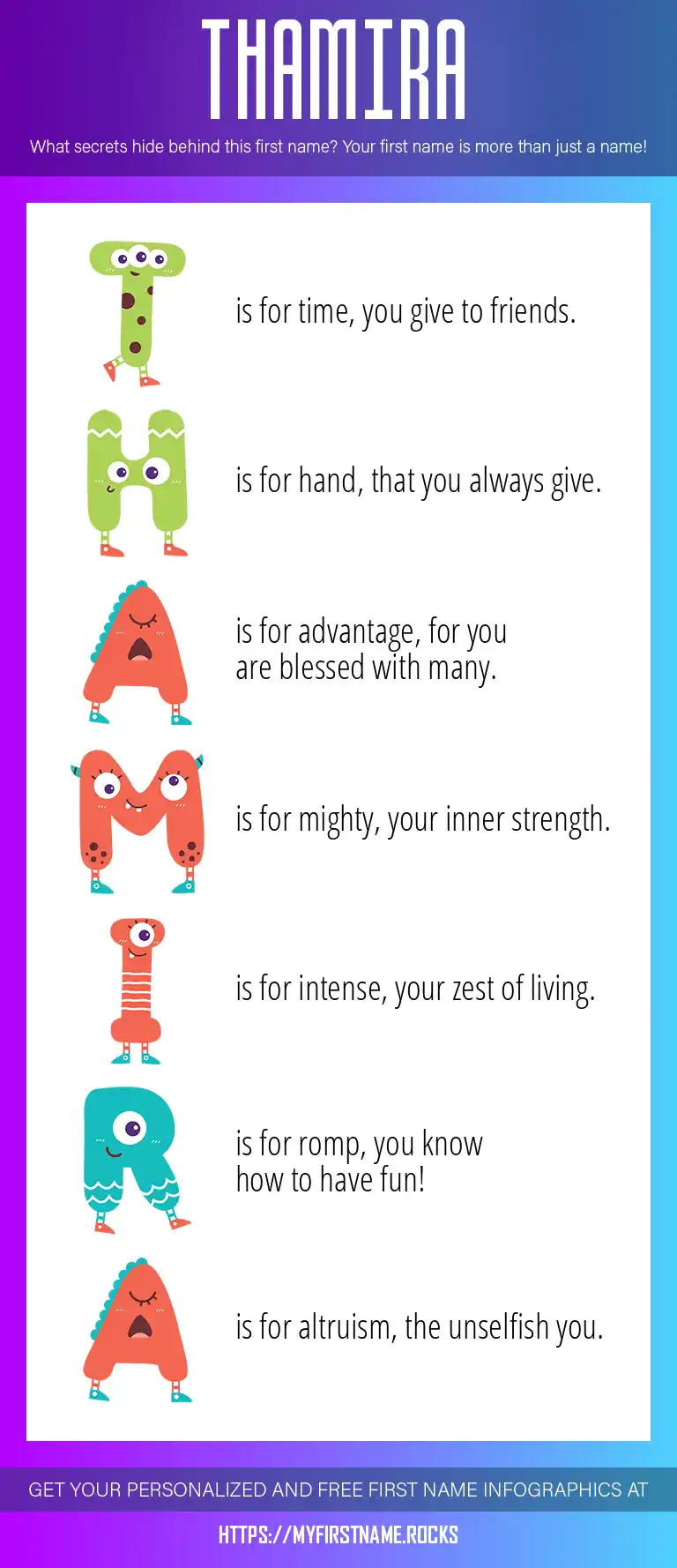 THAMIRA

What secrets hide behind this first name? Your first name is more than just a name!

T is for time, you give to friends.

H is for hand, that you always give.

A is for advantage, for you are blessed with many.

M is for mighty, your inner strength.

I is for intense, your zest of living.

R is for romp, you know how to have fun!

A is for altruism, the unselfish you.

GET YOUR PERSONALIZED AND FREE FIRST NAME INFOGRAPHICS AT

HTTPS://MYFIRSTNAME.ROCKS