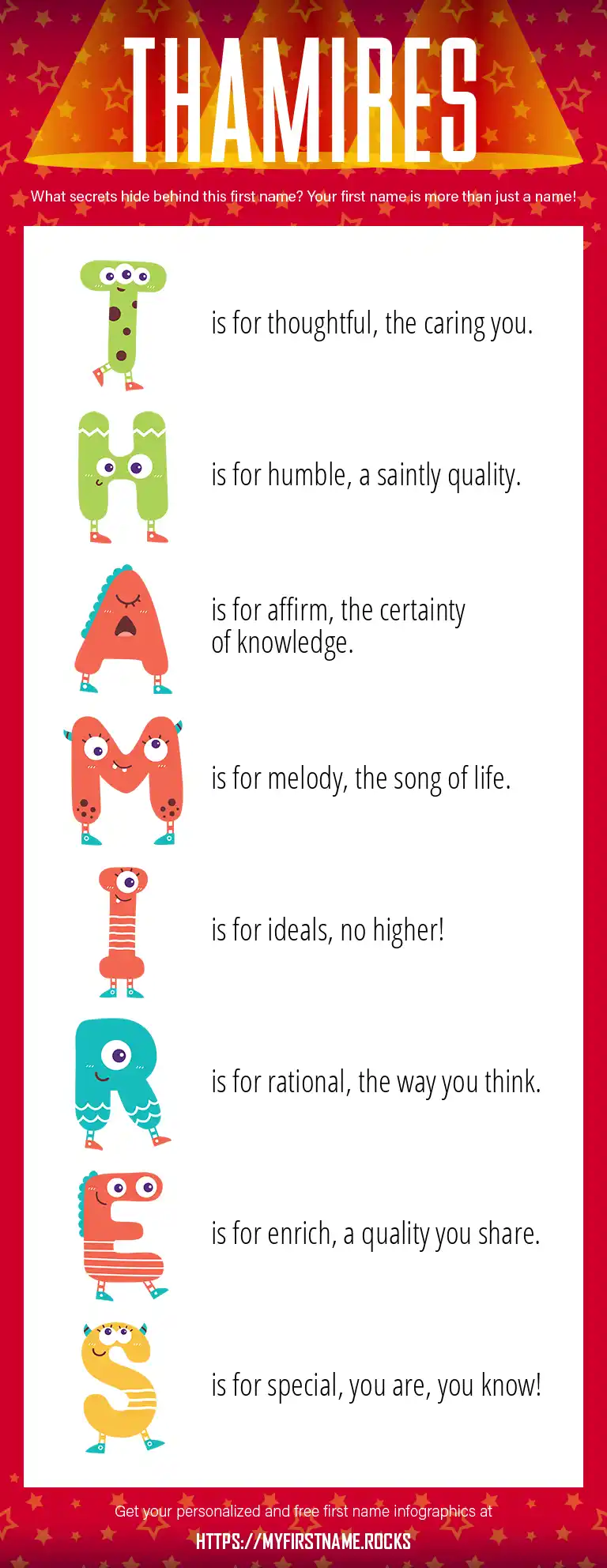 THAMIRES

What secrets hide behind this first name? Your first name is more than just a name!

T is for thoughtful, the caring you.

H is for humble, a saintly quality.

A is for affirm, the certainty of knowledge.

M is for melody, the song of life.

I is for ideals, no higher!

R is for rational, the way you think.

E is for enrich, a quality you share.

S is for special, you are, you know!

Get your personalized and free first name infographics at

HTTPS://MYFIRSTNAME.ROCKS