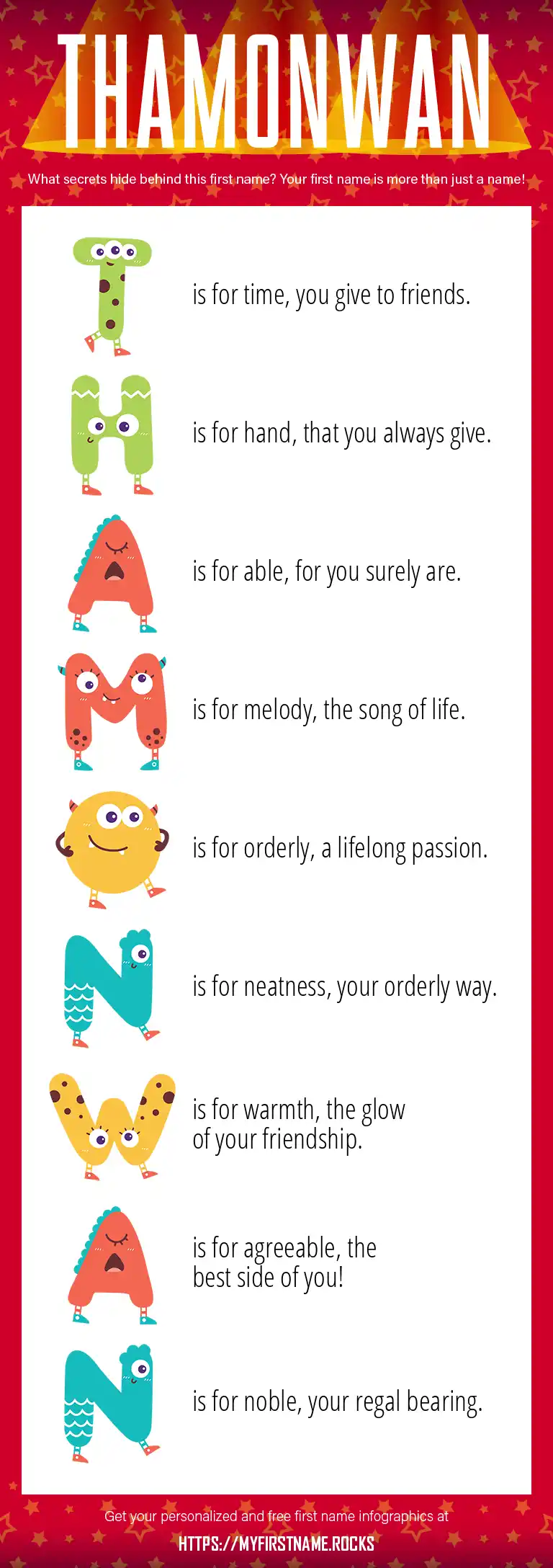 THAMONWAN

What secrets hide behind this first name? Your first name is more than just a name!

T is for time, you give to friends.

H is for hand, that you always give.

A is for able, for you surely are.

M is for melody, the song of life.

O is for orderly, a lifelong passion.

N is for neatness, your orderly way.

W is for warmth, the glow of your friendship.

A is for agreeable, the best side of you!

N is for noble, your regal bearing.

Get your personalized and free first name infographics at

HTTPS://MYFIRSTNAME.ROCKS