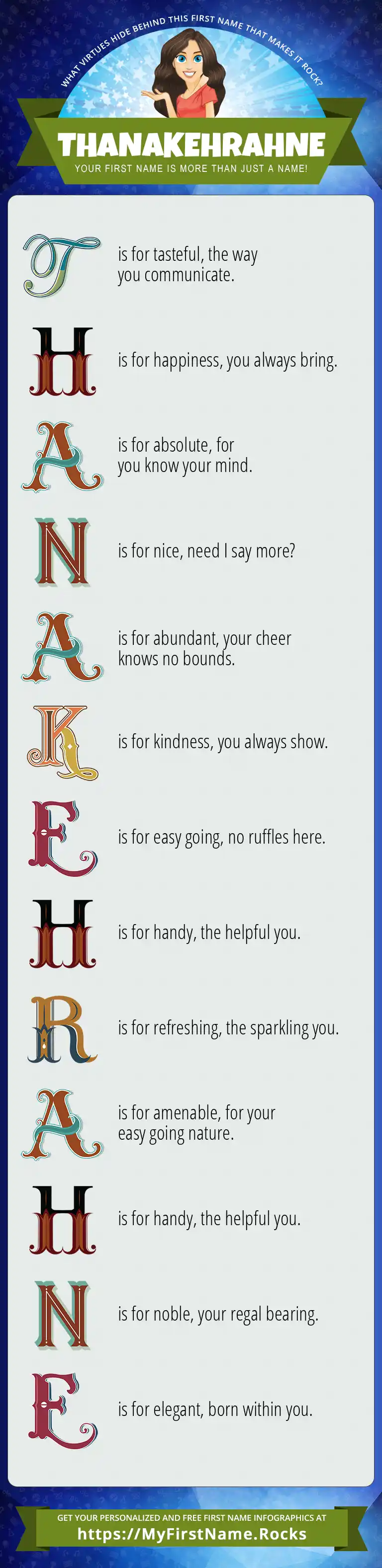 WHAT VIRTUES HIDE BEHIND THIS FIRST NAME THAT MAKES IT ROCK?

THANAKEHRAHNE

YOUR FIRST NAME IS MORE THAN JUST A NAME!

T is for tasteful, the way you communicate.

H is for happiness, you always bring.

A is for absolute, for you know your mind.

N is for nice, need I say more?

A is for abundant, your cheer knows no bounds.

K is for kindness, you always show.

E is for easy going, no ruffles here.

H is for handy, the helpful you.

R is for refreshing, the sparkling you.

A is for amenable, for your easy going nature.

H is for handy, the helpful you.

N is for noble, your regal bearing.

E is for elegant, born within you.

GET YOUR PERSONALIZED AND FREE FIRST NAME INFOGRAPHICS AT
https://MyFirstName.Rocks