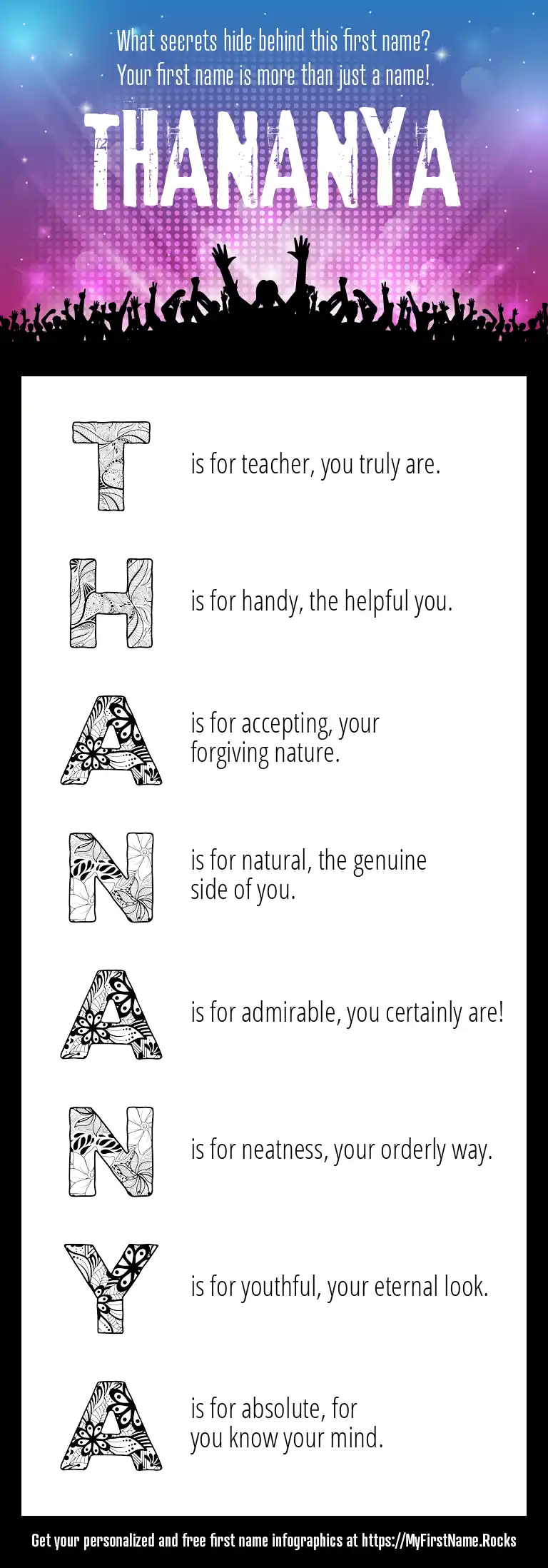 What secrets hide behind this first name?
Your first name is more than just a name!

THANANYA

T is for teacher, you truly are.

H is for handy, the helpful you.

A is for accepting, your forgiving nature.

N is for natural, the genuine side of you.

A is for admirable, you certainly are!

N is for neatness, your orderly way.

Y is for youthful, your eternal look.

A is for absolute, for you know your mind.

Get your personalized and free first name infographics at https://MyFirstName.Rocks