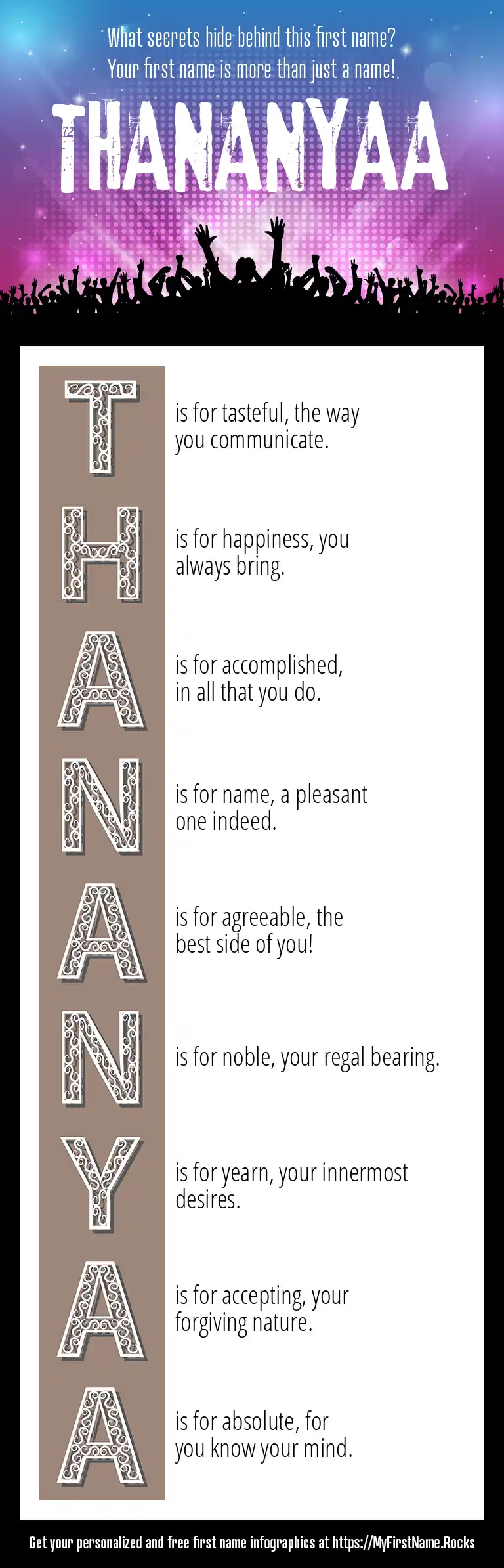 What secrets hide behind this first name?
Your first name is more than just a name!

THANANYAA

T is for tasteful, the way you communicate.

H is for happiness, you always bring.

A is for accomplished, in all that you do.

N is for name, a pleasant one indeed.

A is for agreeable, the best side of you!

N is for noble, your regal bearing.

Y is for yearn, your innermost desires.

A is for accepting, your forgiving nature.

A is for absolute, for you know your mind.

Get your personalized and free first name infographics at https://MyFirstName.Rocks