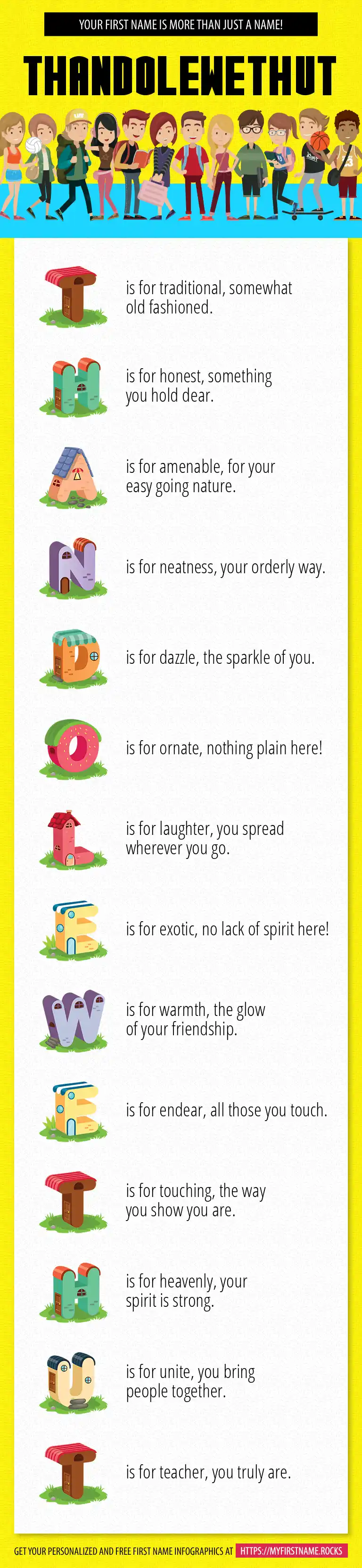 YOUR FIRST NAME IS MORE THAN JUST A NAME!

THANDOLEWETHUT

T is for traditional, somewhat old fashioned.

H is for honest, something you hold dear.

A is for amenable, for your easy going nature.

N is for neatness, your orderly way.

D is for dazzle, the sparkle of you.

O is for ornate, nothing plain here!

L is for laughter, you spread wherever you go.

E is for exotic, no lack of spirit here!

W is for warmth, the glow of your friendship.

E is for endear, all those you touch.

T is for touching, the way you show you are.

H is for heavenly, your spirit is strong.

U is for unite, you bring people together.

T is for teacher, you truly are.

GET YOUR PERSONALIZED AND FREE FIRST NAME INFOGRAPHICS AT HTTPS://MYFIRSTNAME.ROCKS