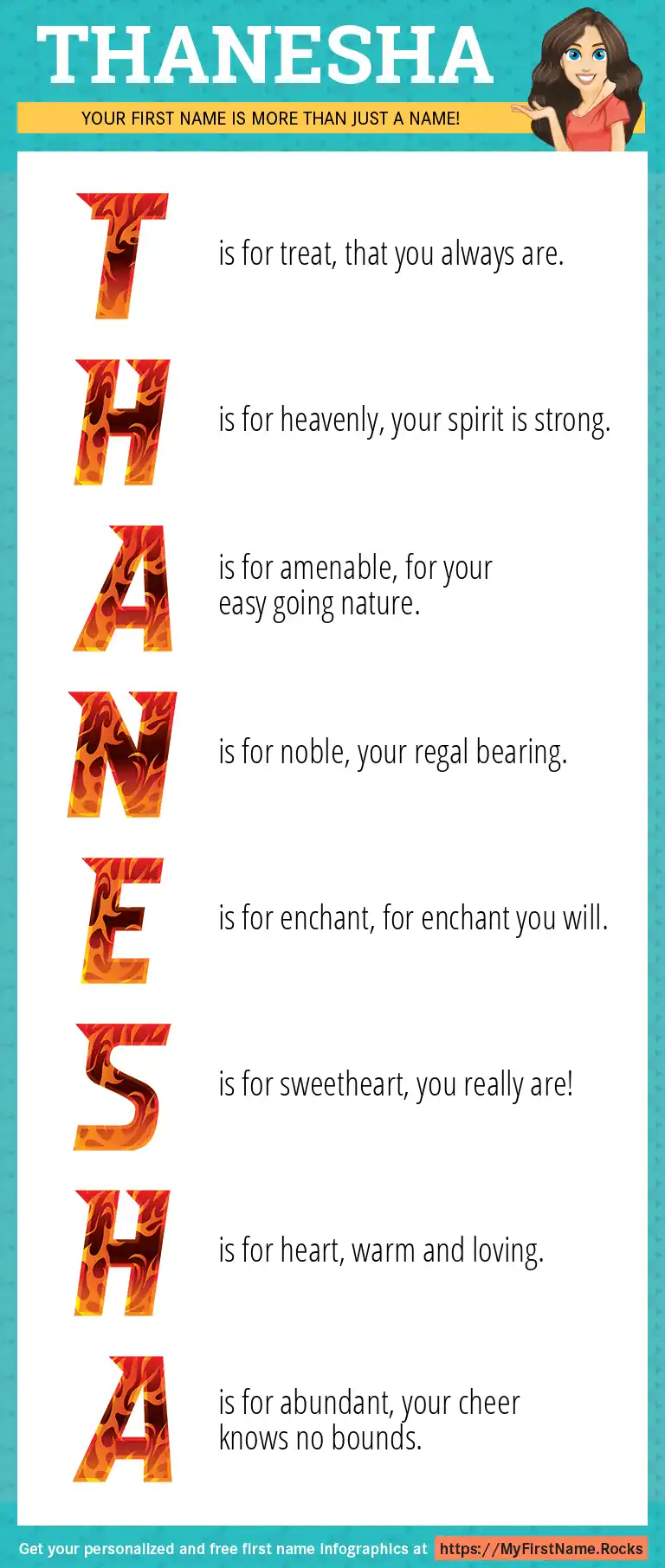 THANESHA

YOUR FIRST NAME IS MORE THAN JUST A NAME!

T is for treat, that you always are.

H is for heavenly, your spirit is strong.

A is for amenable, for your easy going nature.

N is for noble, your regal bearing.

E is for enchant, for enchant you will.

S is for sweetheart, you really are!

H is for heart, warm and loving.

A is for abundant, your cheer knows no bounds.

Get your personalized and free first name infographics at https://MyFirstName.Rocks