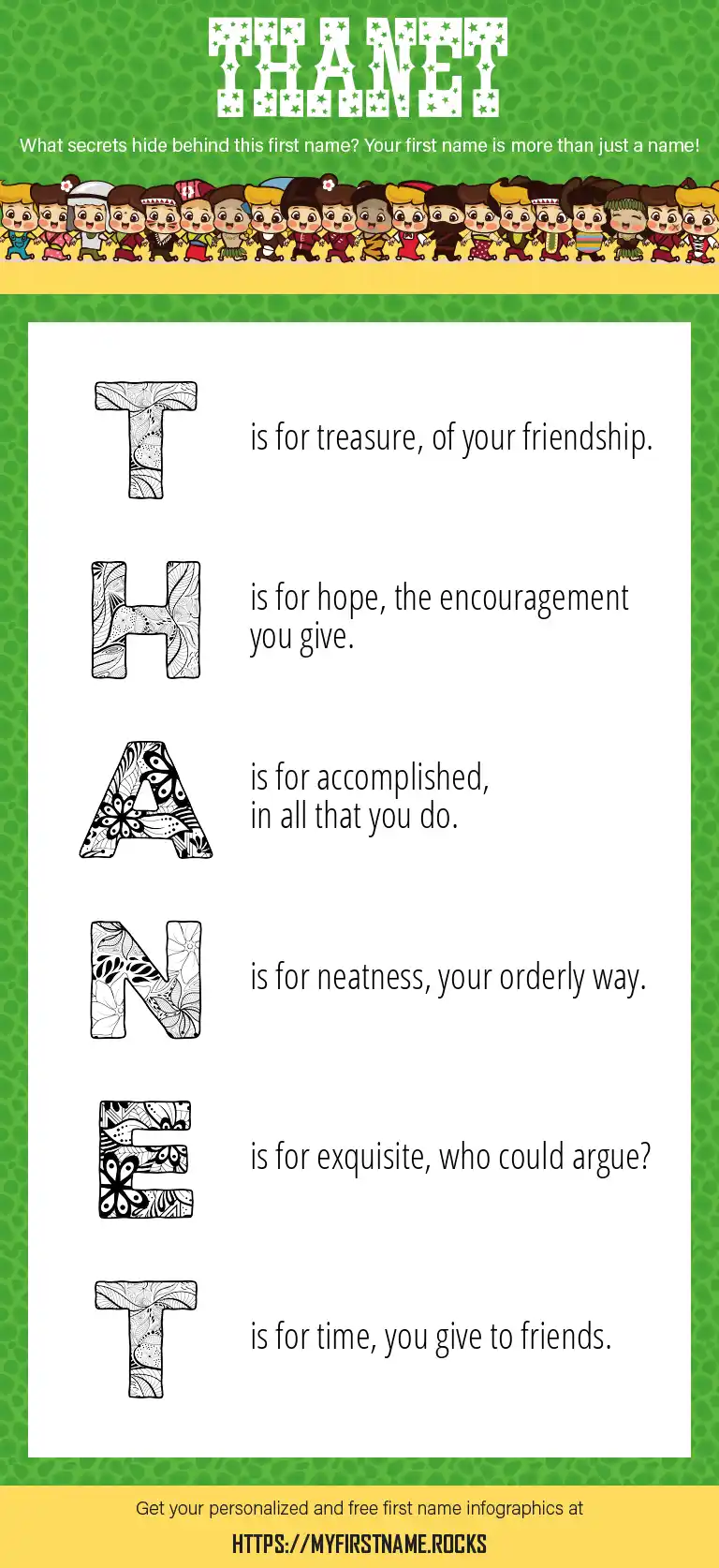 THANET

What secrets hide behind this first name? Your first name is more than just a name!

T is for treasure, of your friendship.

H is for hope, the encouragement you give.

A is for accomplished, in all that you do.

N is for neatness, your orderly way.

E is for exquisite, who could argue?

T is for time, you give to friends.

Get your personalized and free first name infographics at

HTTPS://MYFIRSTNAME.ROCKS