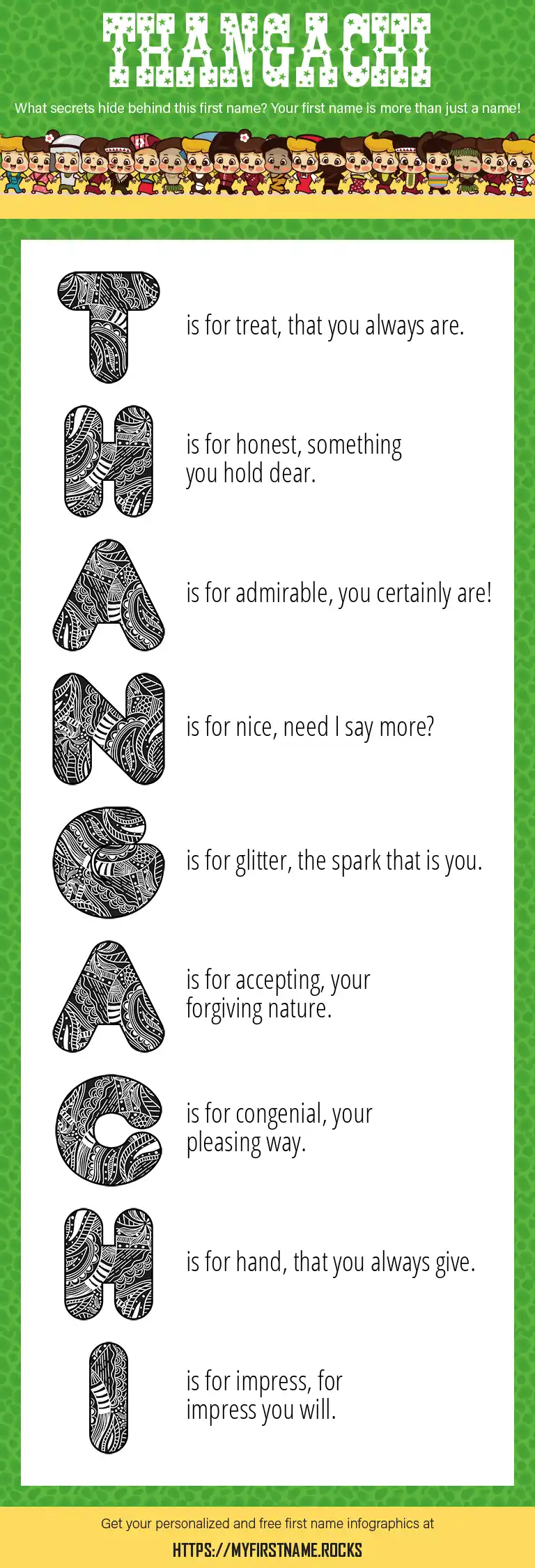 THANGACHI

What secrets hide behind this first name? Your first name is more than just a name!

T is for treat, that you always are.

H is for honest, something you hold dear.

A is for admirable, you certainly are!

N is for nice, need I say more?

G is for glitter, the spark that is you.

A is for accepting, your forgiving nature.

C is for congenial, your pleasing way.

H is for hand, that you always give.

I is for impress, for impress you will.

Get your personalized and free first name infographics at

HTTPS://MYFIRSTNAME.ROCKS