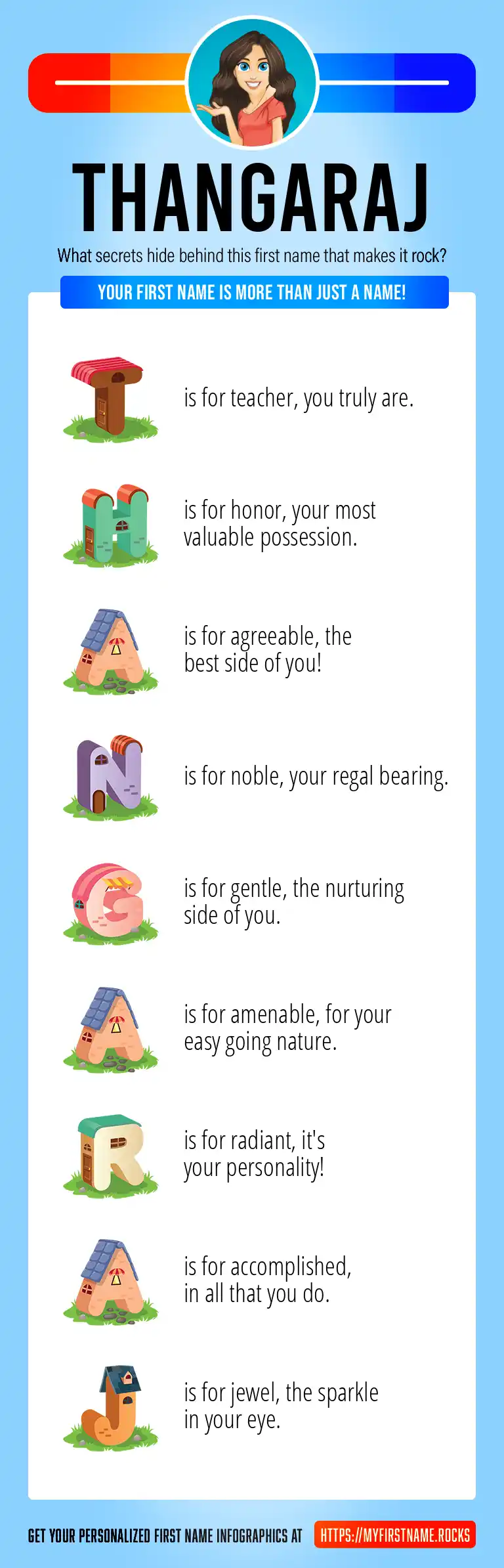 THANGARAJ

What secrets hide behind this first name that makes it rock?

YOUR FIRST NAME IS MORE THAN JUST A NAME!

T is for teacher, you truly are.

H is for honor, your most valuable possession.

A is for agreeable, the best side of you!

N is for noble, your regal bearing.

G is for gentle, the nurturing side of you.

A is for amenable, for your easy going nature.

R is for radiant, it's your personality!

A is for accomplished, in all that you do.

J is for jewel, the sparkle in your eye.

GET YOUR PERSONALIZED FIRST NAME INFOGRAPHICS AT HTTPS://MYFIRSTNAME.ROCKS