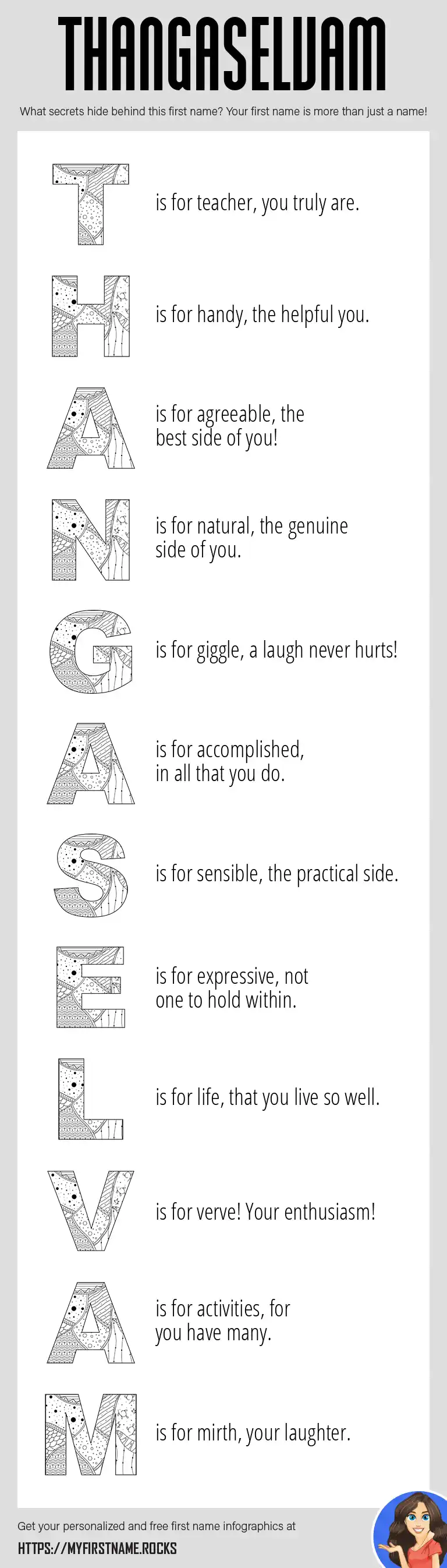 THANGASELVAM

What secrets hide behind this first name? Your first name is more than just a name!

T is for teacher, you truly are.

H is for handy, the helpful you.

A is for agreeable, the best side of you!

N is for natural, the genuine side of you.

G is for giggle, a laugh never hurts!

A is for accomplished, in all that you do.

S is for sensible, the practical side.

E is for expressive, not one to hold within.

L is for life, that you live so well.

V is for verve! Your enthusiasm!

A is for activities, for you have many.

M is for mirth, your laughter.

Get your personalized and free first name infographics at

HTTPS://MYFIRSTNAME.ROCKS