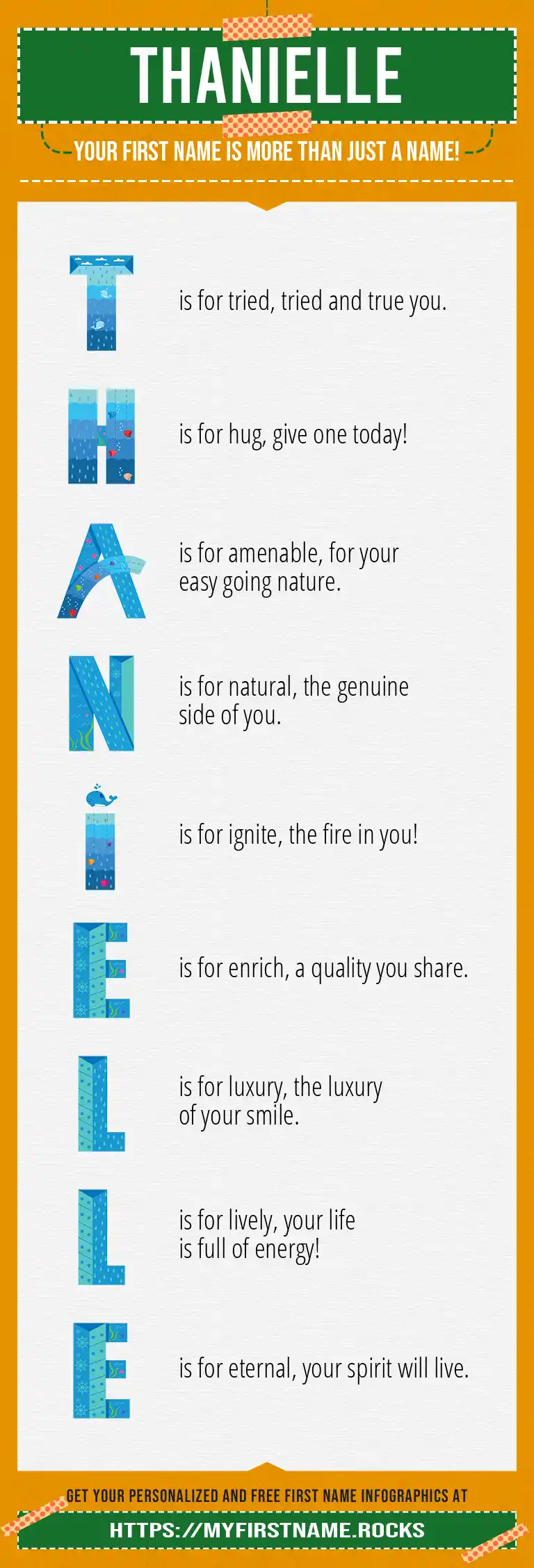 THANIELLE

YOUR FIRST NAME IS MORE THAN JUST A NAME!

T is for tried, tried and true you.

H is for hug, give one today!

A is for amenable, for your easy going nature.

N is for natural, the genuine side of you.

I is for ignite, the fire in you!

E is for enrich, a quality you share.

L is for luxury, the luxury of your smile.

L is for lively, your life is full of energy!

E is for eternal, your spirit will live.

GET YOUR PERSONALIZED AND FREE FIRST NAME INFOGRAPHICS AT

HTTPS://MYFIRSTNAME.ROCKS