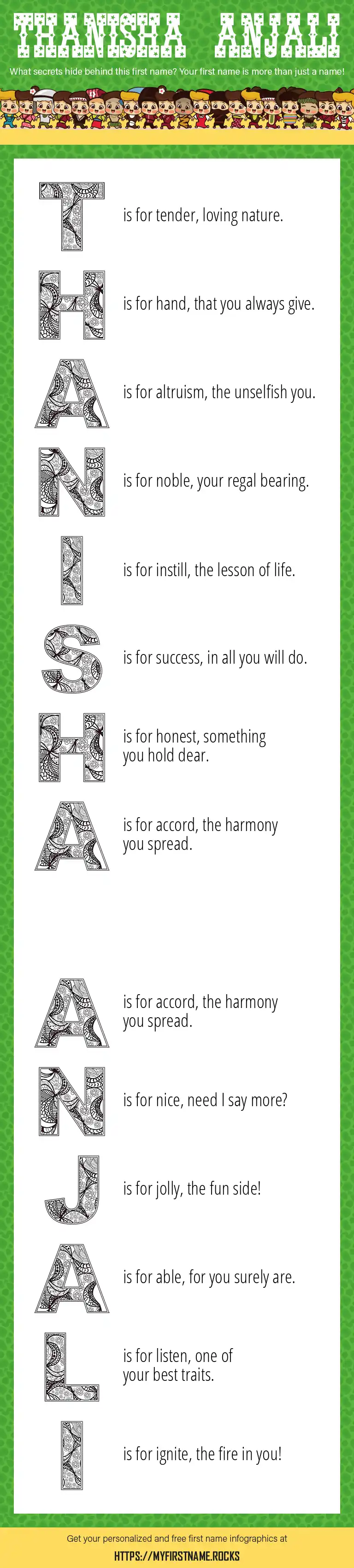 THANISHA ANJALI

What secrets hide behind this first name? Your first name is more than just a name!

T is for tender, loving nature.

H is for hand, that you always give.

A is for altruism, the unselfish you.

N is for noble, your regal bearing.

I is for instill, the lesson of life.

S is for success, in all you will do.

H is for honest, something you hold dear.

A is for accord, the harmony you spread.

A is for accord, the harmony you spread.

N is for nice, need I say more?

J is for jolly, the fun side!

A is for able, for you surely are.

L is for listen, one of your best traits.

I is for ignite, the fire in you!

Get your personalized and free first name infographics at

HTTPS://MYFIRSTNAME.ROCKS