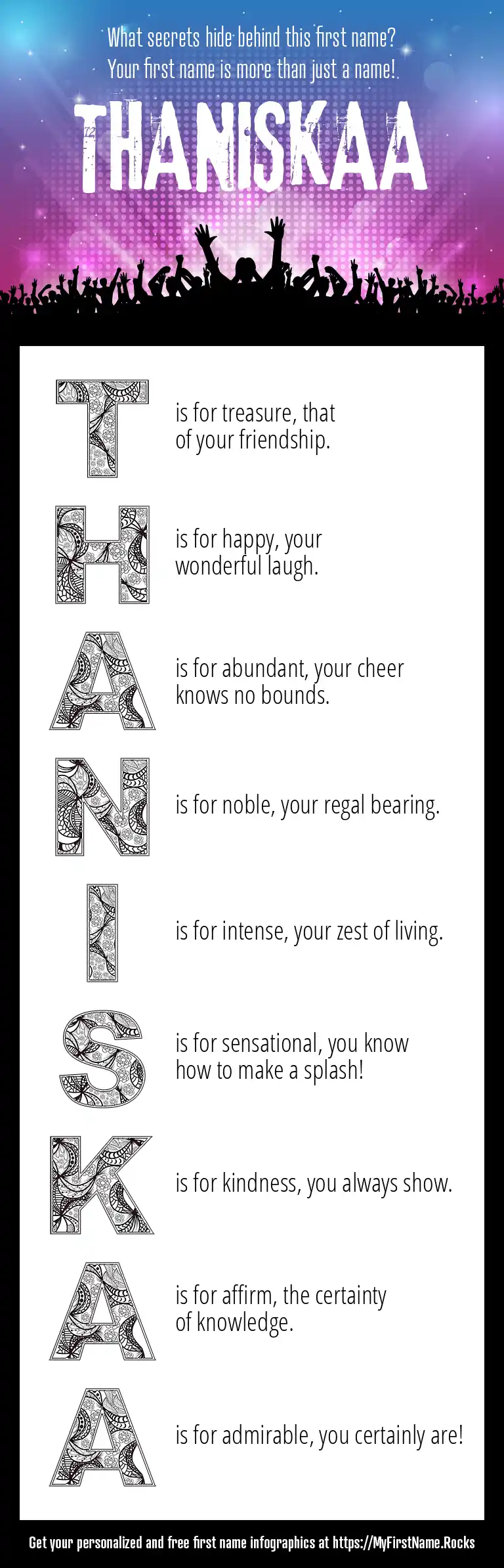 What secrets hide behind this first name?
Your first name is more than just a name!

THANISKAA

T is for treasure, that of your friendship.

H is for happy, your wonderful laugh.

A is for abundant, your cheer knows no bounds.

N is for noble, your regal bearing.

I is for intense, your zest of living.

S is for sensational, you know how to make a splash!

K is for kindness, you always show.

A is for affirm, the certainty of knowledge.

A is for admirable, you certainly are!

Get your personalized and free first name infographics at https://MyFirstName.Rocks