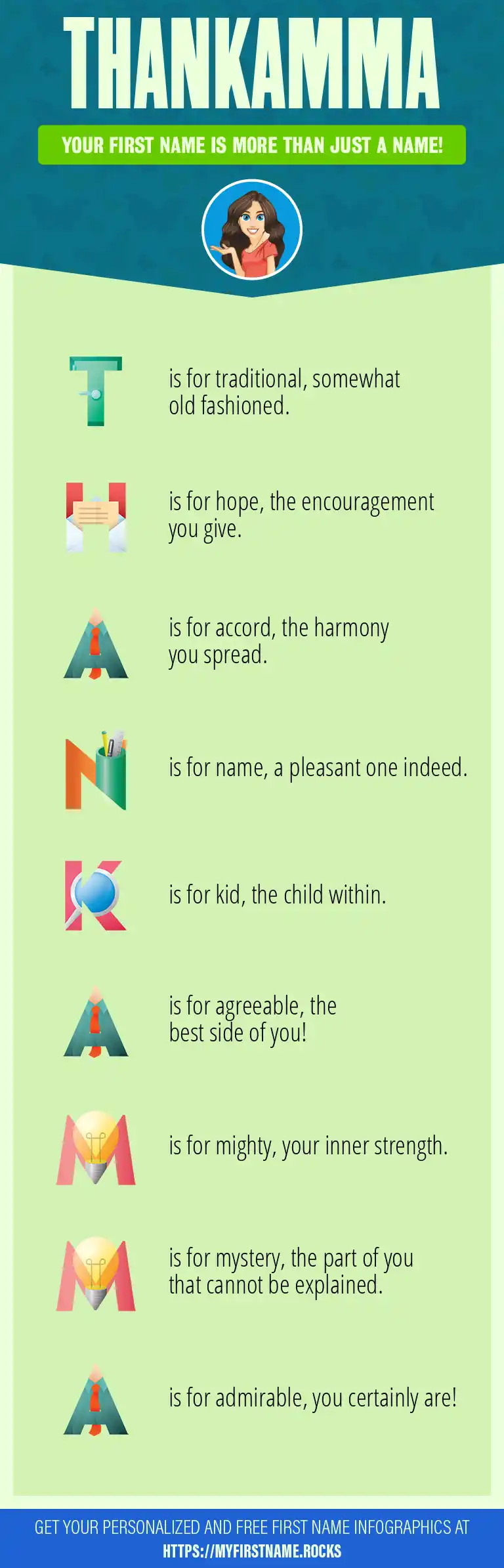 THANKAMMA

YOUR FIRST NAME IS MORE THAN JUST A NAME!

T is for traditional, somewhat old fashioned.

H is for hope, the encouragement you give.

A is for accord, the harmony you spread.

N is for name, a pleasant one indeed.

K is for kid, the child within.

A is for agreeable, the best side of you!

M is for mighty, your inner strength.

M is for mystery, the part of you that cannot be explained.

A is for admirable, you certainly are!

GET YOUR PERSONALIZED AND FREE FIRST NAME INFOGRAPHICS AT
HTTPS://MYFIRSTNAME.ROCKS