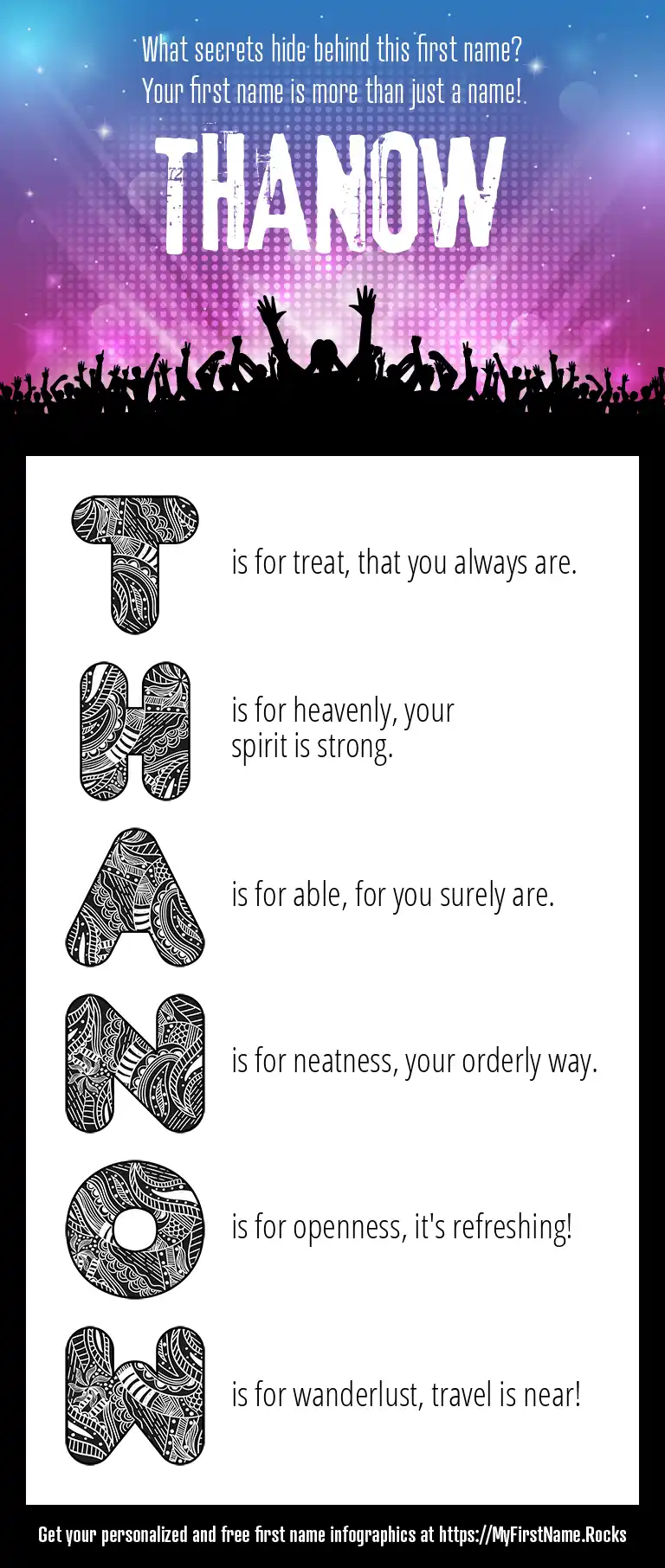 What secrets hide behind this first name?
Your first name is more than just a name!

THANOW

T is for treat, that you always are.

H is for heavenly, your spirit is strong.

A is for able, for you surely are.

N is for neatness, your orderly way.

O is for openness, it's refreshing!

W is for wanderlust, travel is near!

Get your personalized and free first name infographics at https://MyFirstName.Rocks