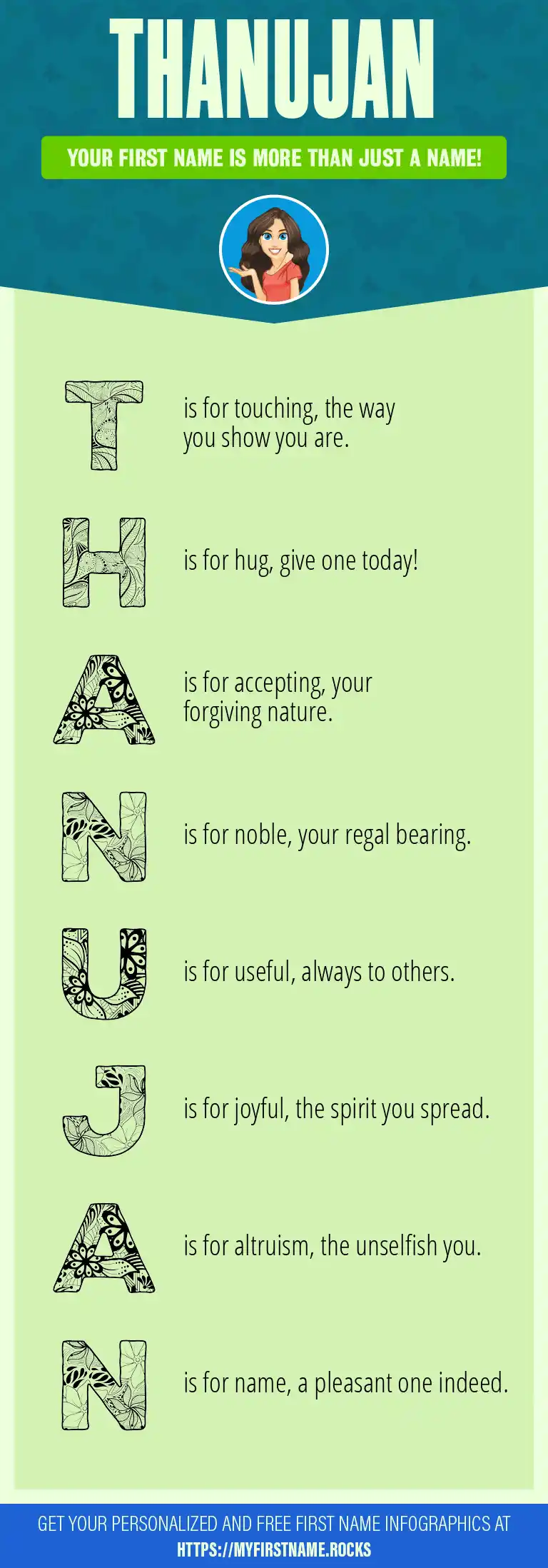 THANUJAN

YOUR FIRST NAME IS MORE THAN JUST A NAME!

T is for touching, the way you show you are.

H is for hug, give one today!

A is for accepting, your forgiving nature.

N is for noble, your regal bearing.

U is for useful, always to others.

J is for joyful, the spirit you spread.

A is for altruism, the unselfish you.

N is for name, a pleasant one indeed.

GET YOUR PERSONALIZED AND FREE FIRST NAME INFOGRAPHICS AT HTTPS://MYFIRSTNAME.ROCKS