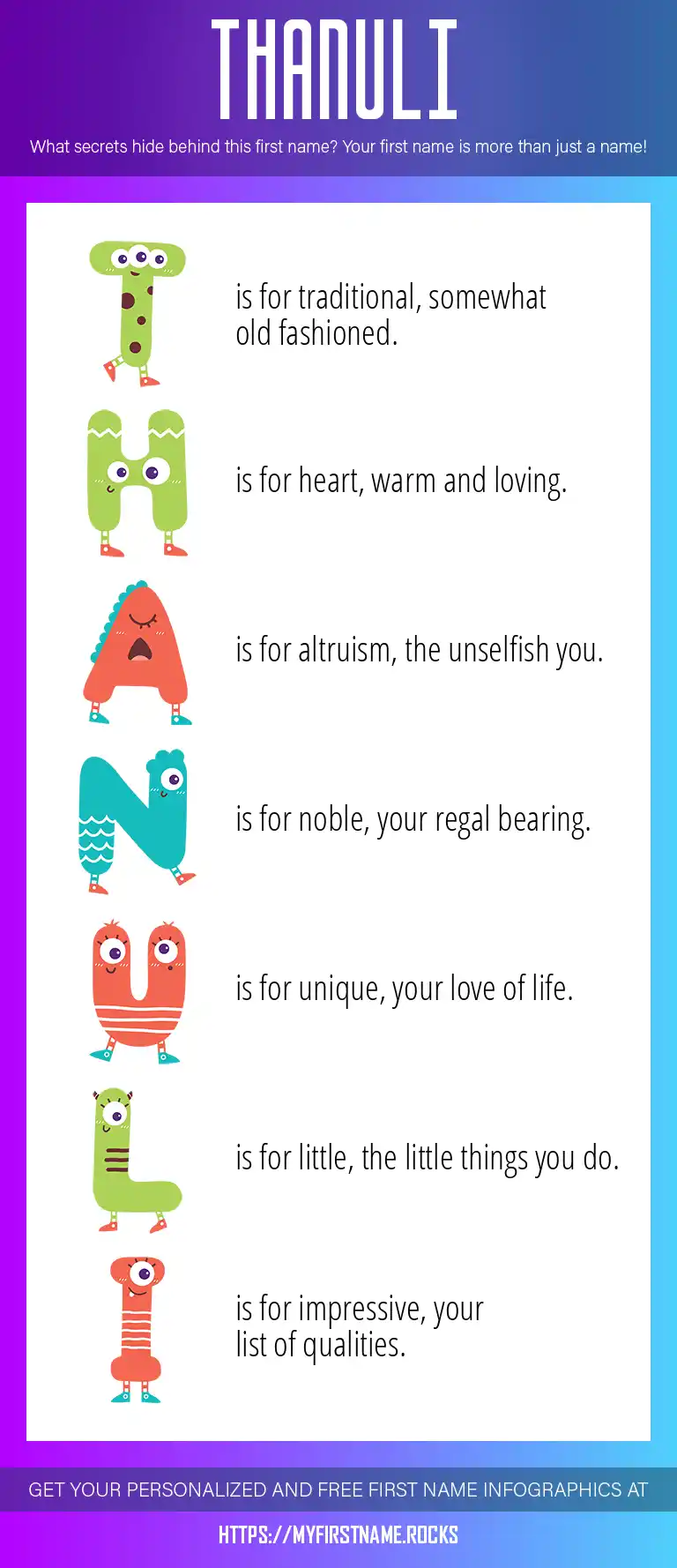 THANULI

What secrets hide behind this first name? Your first name is more than just a name!

T is for traditional, somewhat old fashioned.

H is for heart, warm and loving.

A is for altruism, the unselfish you.

N is for noble, your regal bearing.

U is for unique, your love of life.

L is for little, the little things you do.

I is for impressive, your list of qualities.

GET YOUR PERSONALIZED AND FREE FIRST NAME INFOGRAPHICS AT

HTTPS://MYFIRSTNAME.ROCKS